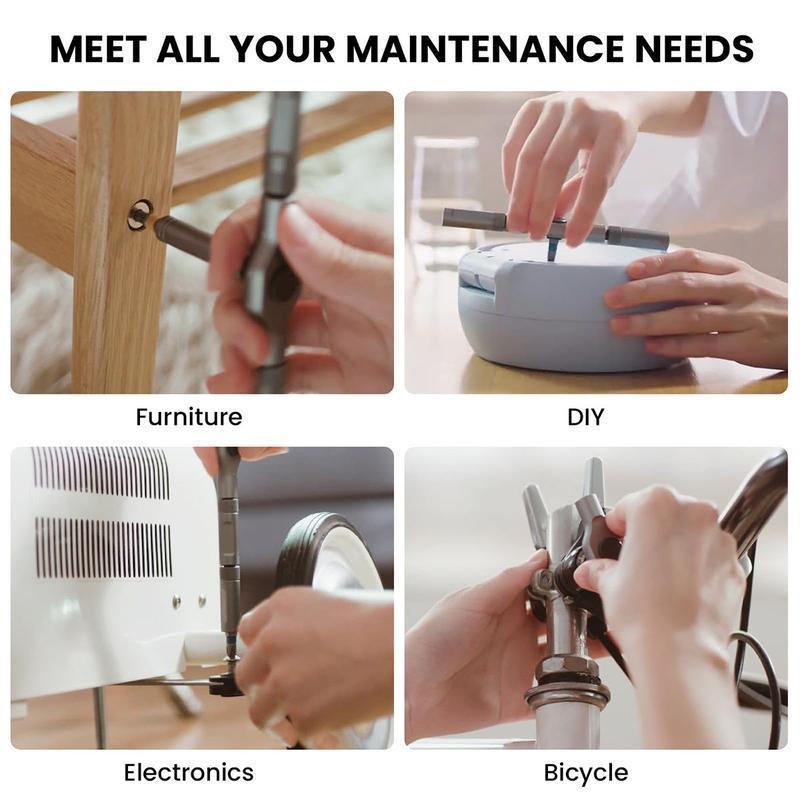 MEET ALL YOUR MAINTENANCE NEEDS

Furniture

DIY

Electronics

Bicycle