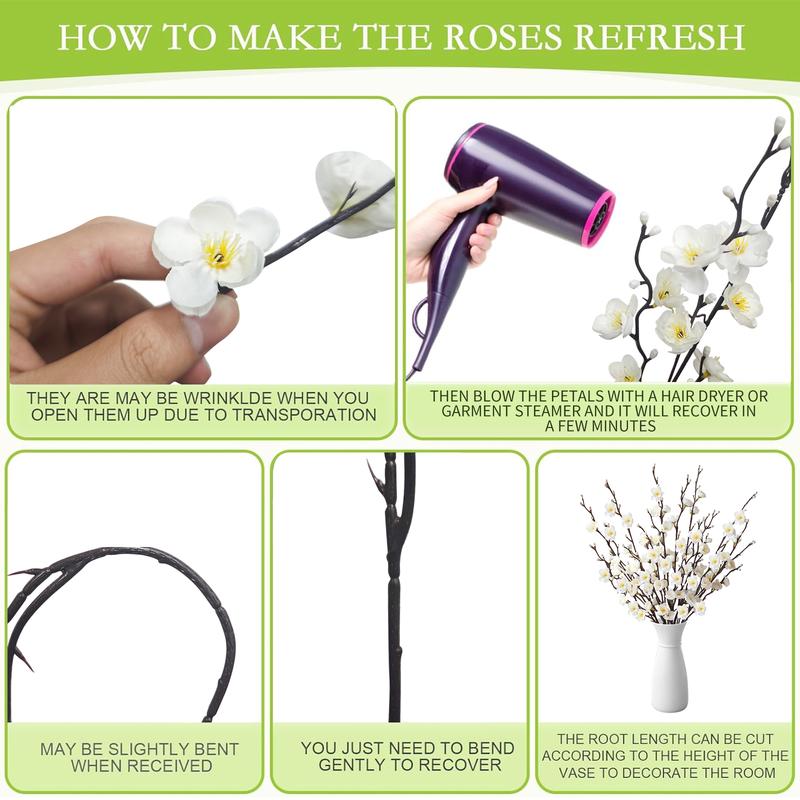 HOW TO MAKE THE ROSES REFRESH

THEY ARE MAY BE WRINKLDE WHEN YOU OPEN THEM UP DUE TO TRANSPORATION

THEN BLOW THE PETALS WITH A HAIR DRYER OR GARMENT STEAMER AND IT WILL RECOVER IN A FEW MINUTES

MAY BE SLIGHTLY BENT WHEN RECEIVED

YOU JUST NEED TO BEND GENTLY TO RECOVER

THE ROOT LENGTH CAN BE CUT ACCORDING TO THE HEIGHT OF THE VASE TO DECORATE THE ROOM