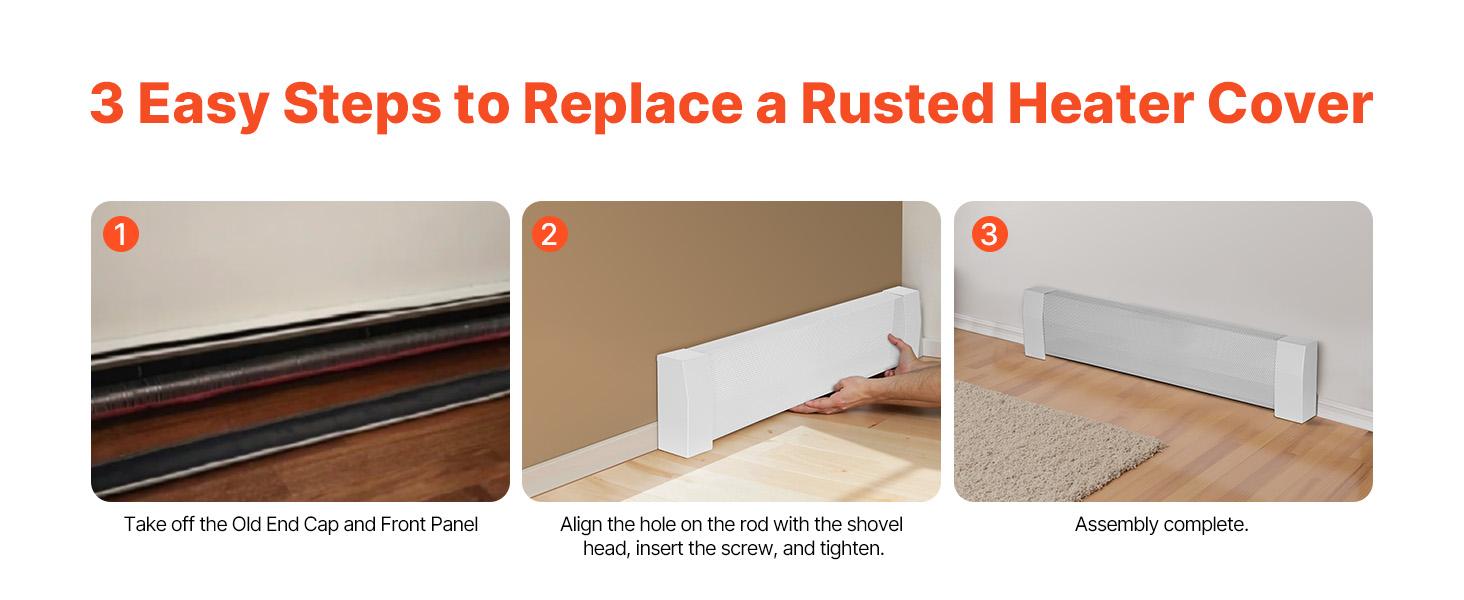 3 Easy Steps to Replace a Rusted Heater Cover

1

Take off the Old End Cap and Front Panel

2

Align the hole on the rod with the shovel head, insert the screw, and tighten.

3

Assembly complete.