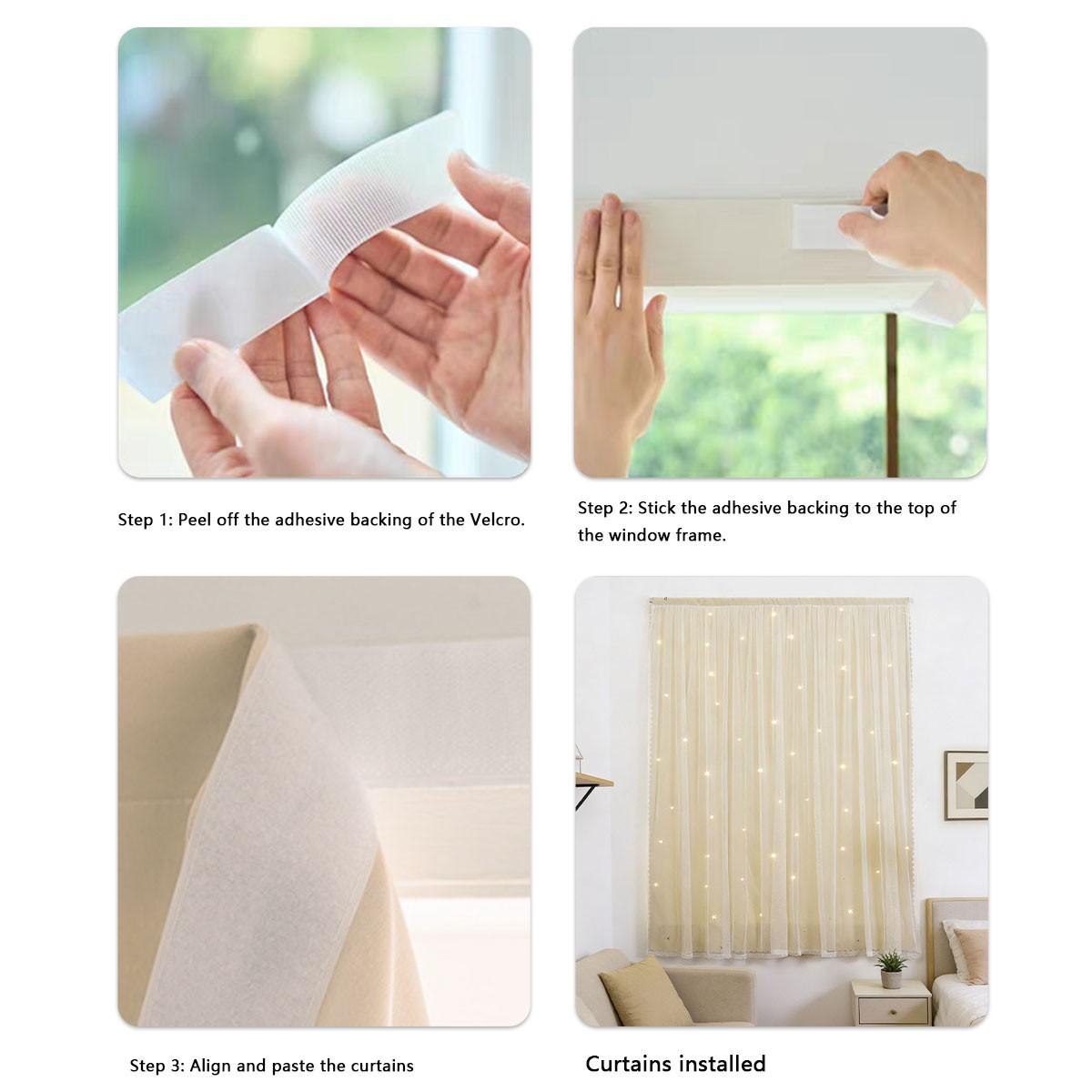 Step 1: Peel off the adhesive backing of the Velcro.

Step 2: Stick the adhesive backing to the top of the window frame.

Step 3: Align and paste the curtains

Curtains installed