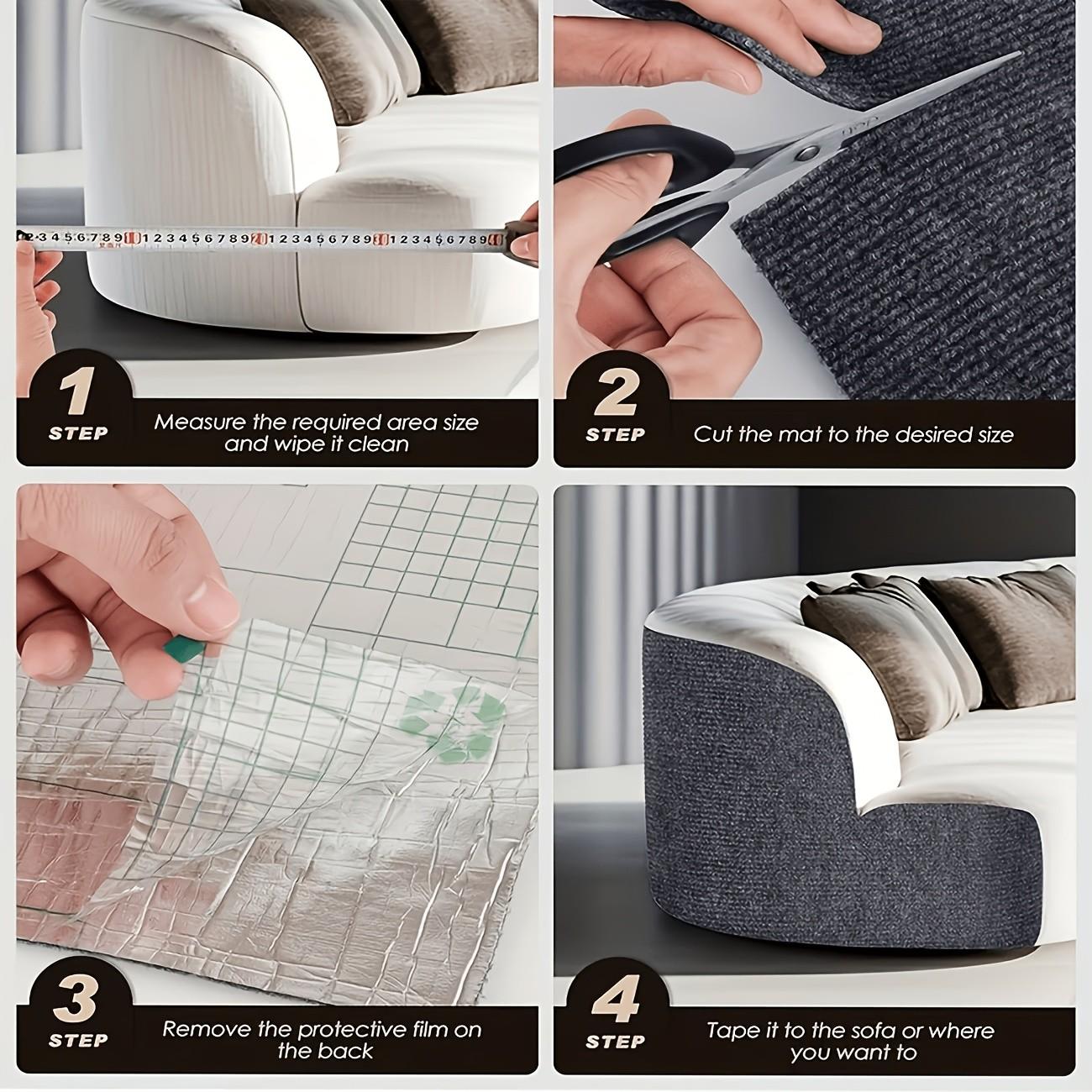 1 STEP Measure the required area size and wipe it clean

2 STEP Cut the mat to the desired size

3 STEP Remove the protective film on the back

4 STEP Tape it to the sofa or where you want to