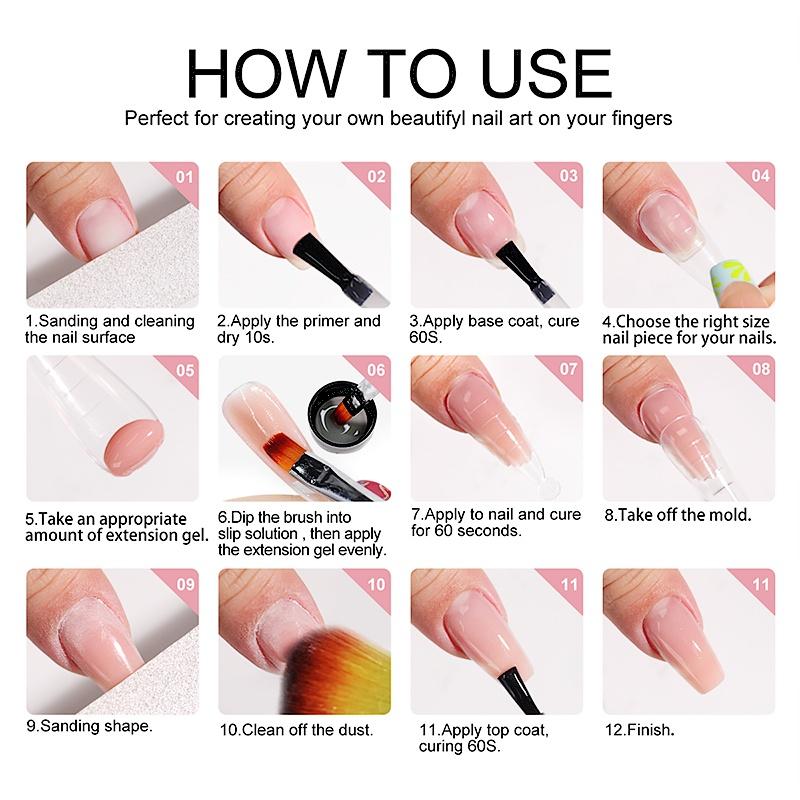 HOW TO USE
Perfect for creating your own beautifyl nail art on your fingers

01
1.Sanding and cleaning the nail surface

02
2.Apply the primer and dry 10s.

03
3.Apply base coat, cure 60S.

04
4.Choose the right size nail piece for your nails.

05
5.Take an appropriate amount of extension gel.

06
6.Dip the brush into slip solution , then apply the extension gel evenly.

07
7.Apply to nail and cure for 60 seconds.

08
8.Take off the mold.

09
9.Sanding shape.

10
10.Clean off the dust.

11
11.Apply top coat, curing 60S.

11
12.Finish.