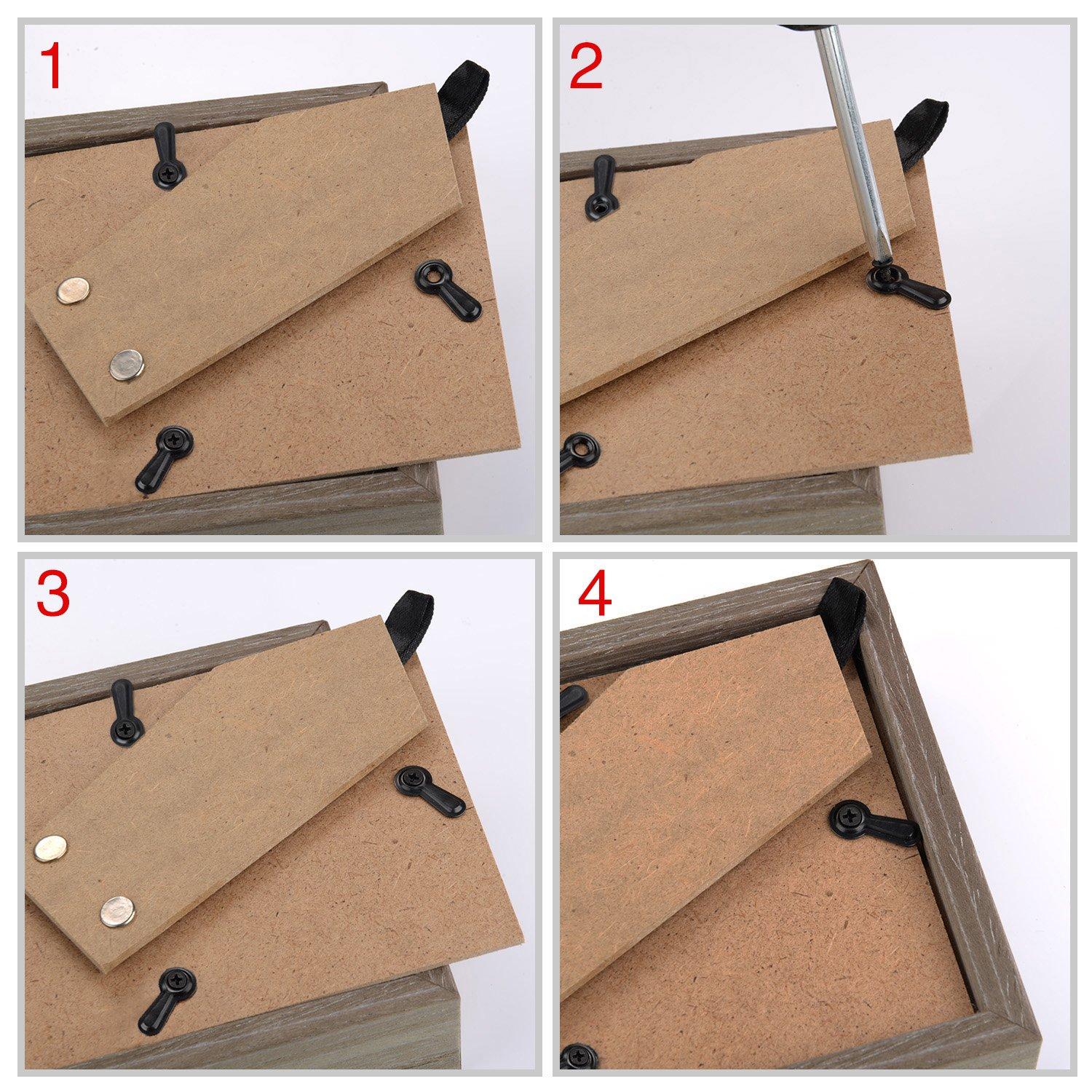 1

2

3

4