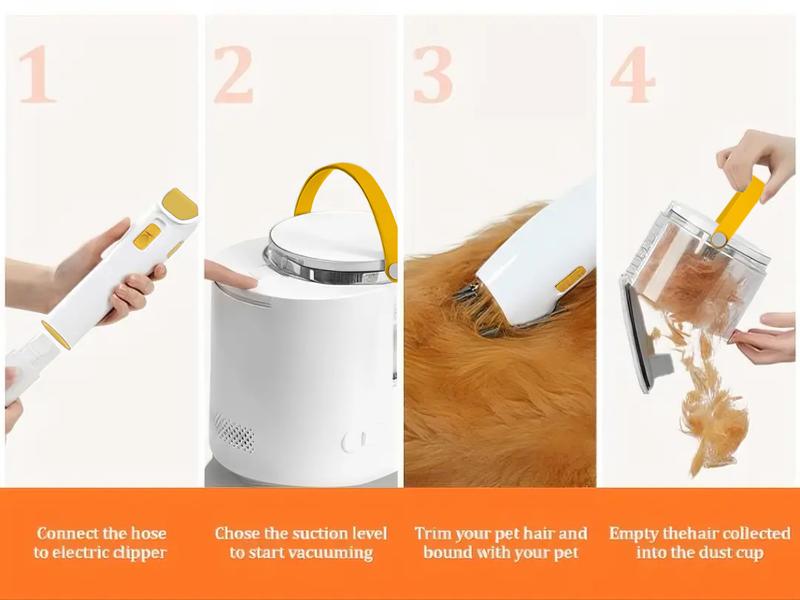 1

Connect the hose to electric clipper

2

Chose the suction level to start vacuuming

3

Trim your pet hair and bound with your pet

4

Empty thehair collected into the dust cup