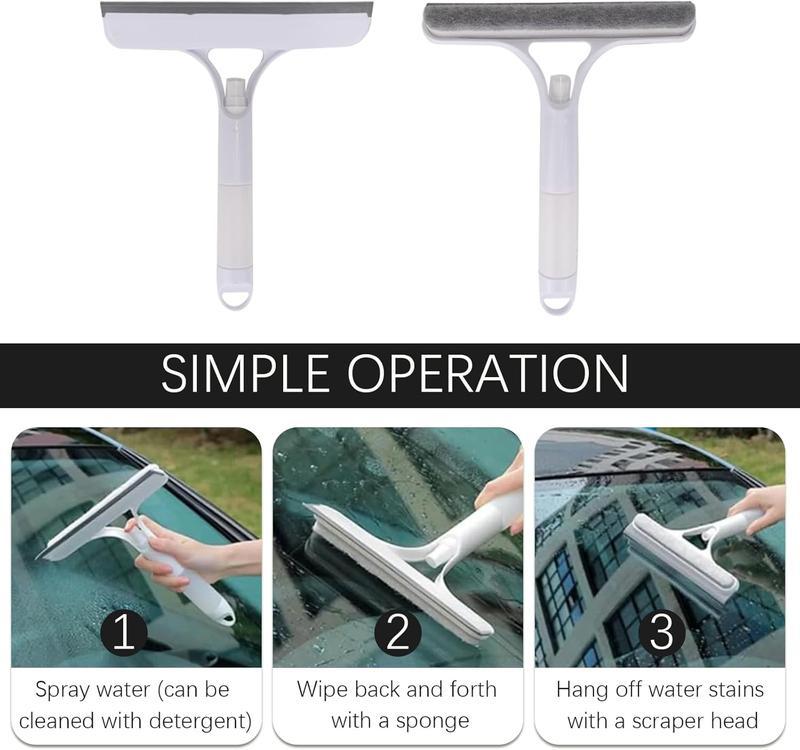 SIMPLE OPERATION

1

Spray water (can be cleaned with detergent)

2

Wipe back and forth with a sponge

3

Hang off water stains with a scraper head