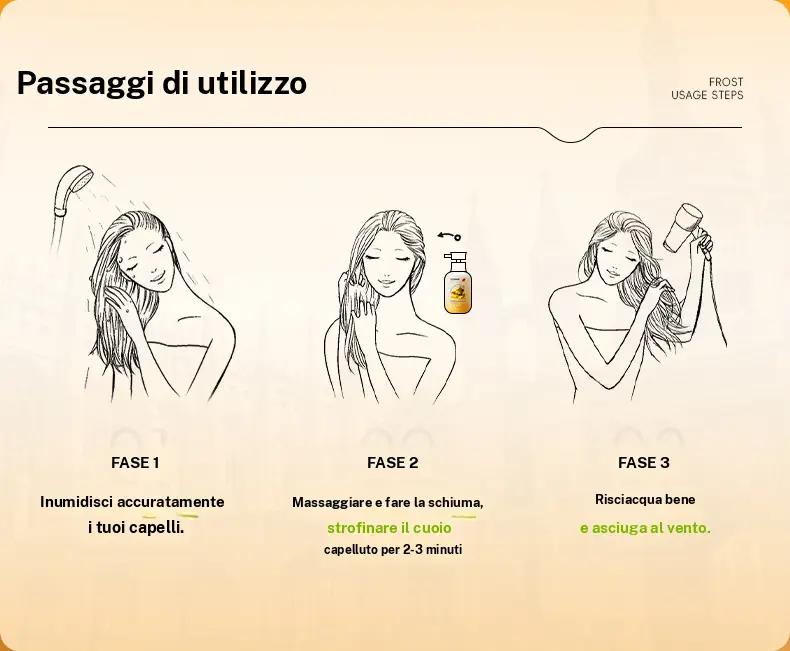 Passaggi di utilizzo

FROST
USAGE STEPS

FASE 1

Inumidisci accuratamente i tuoi capelli.

FASE 2

Massaggiare e fare la schiuma, strofinare il cuoio capelluto per 2-3 minuti

FASE 3

Risciacqua bene e asciuga al vento.