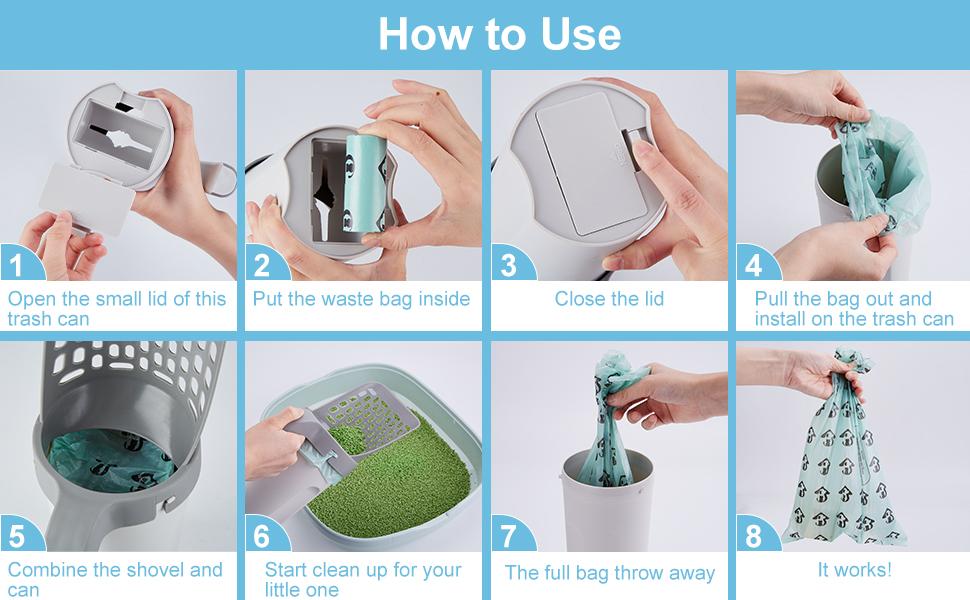 How to Use

1
Open the small lid of this trash can

2
Put the waste bag inside

3
Close the lid

4
Pull the bag out and install on the trash can

5
Combine the shovel and can

6
Start clean up for your little one

7
The full bag throw away

8
It works!