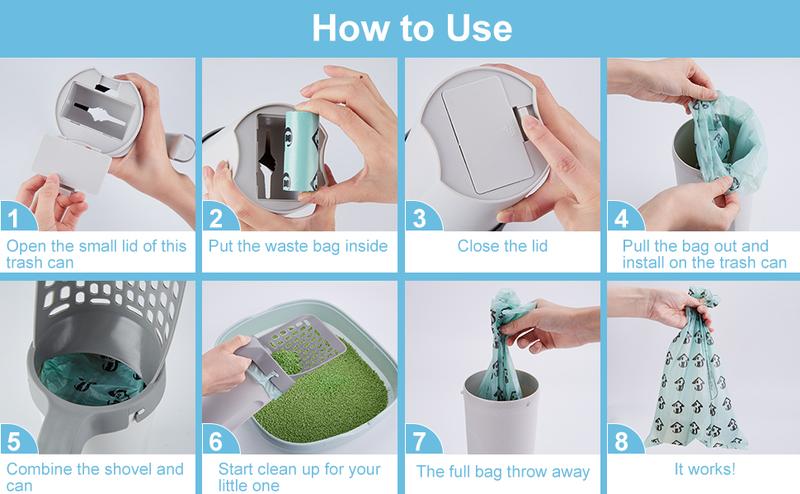 How to Use

1
Open the small lid of this trash can

2
Put the waste bag inside

3
Close the lid

4
Pull the bag out and install on the trash can

5
Combine the shovel and can

6
Start clean up for your little one

7
The full bag throw away

8
It works!