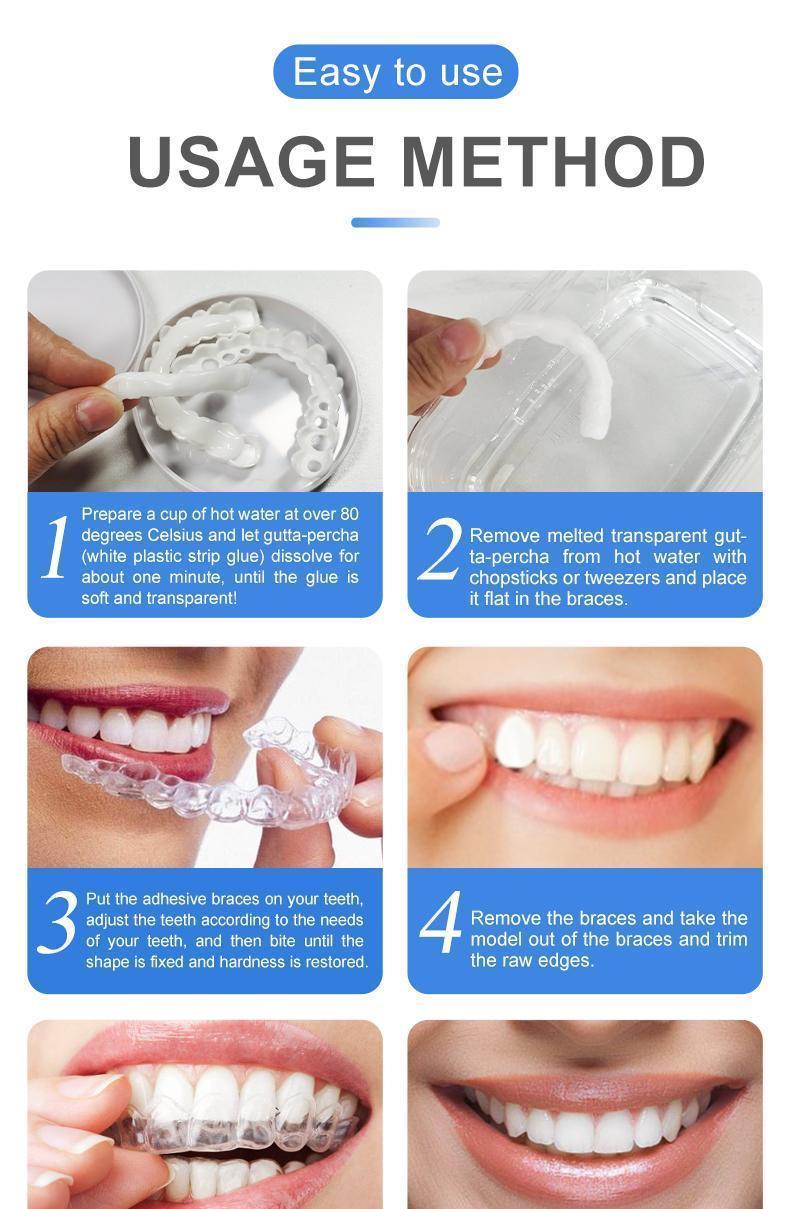 Easy to use

USAGE METHOD

1 Prepare a cup of hot water at over 80 degrees Celsius and let gutta-percha (white plastic strip glue) dissolve for about one minute, until the glue is soft and transparent!

2 Remove melted transparent gutta-percha from hot water with chopsticks or tweezers and place it flat in the braces.

3 Put the adhesive braces on your teeth, adjust the teeth according to the needs of your teeth, and then bite until the shape is fixed and hardness is restored.

4 Remove the braces and take the model out of the braces and trim the raw edges.