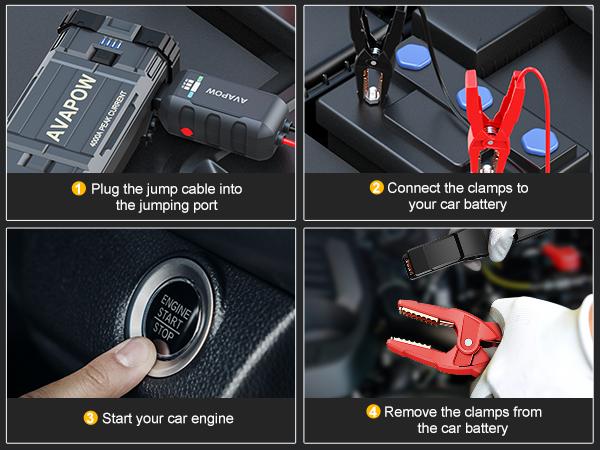 AVAPOW
4000A PEAK CURRENT
AVAPOW

1 Plug the jump cable into the jumping port

2 Connect the clamps to your car battery

ENGINE START STOP

3 Start your car engine

4 Remove the clamps from the car battery