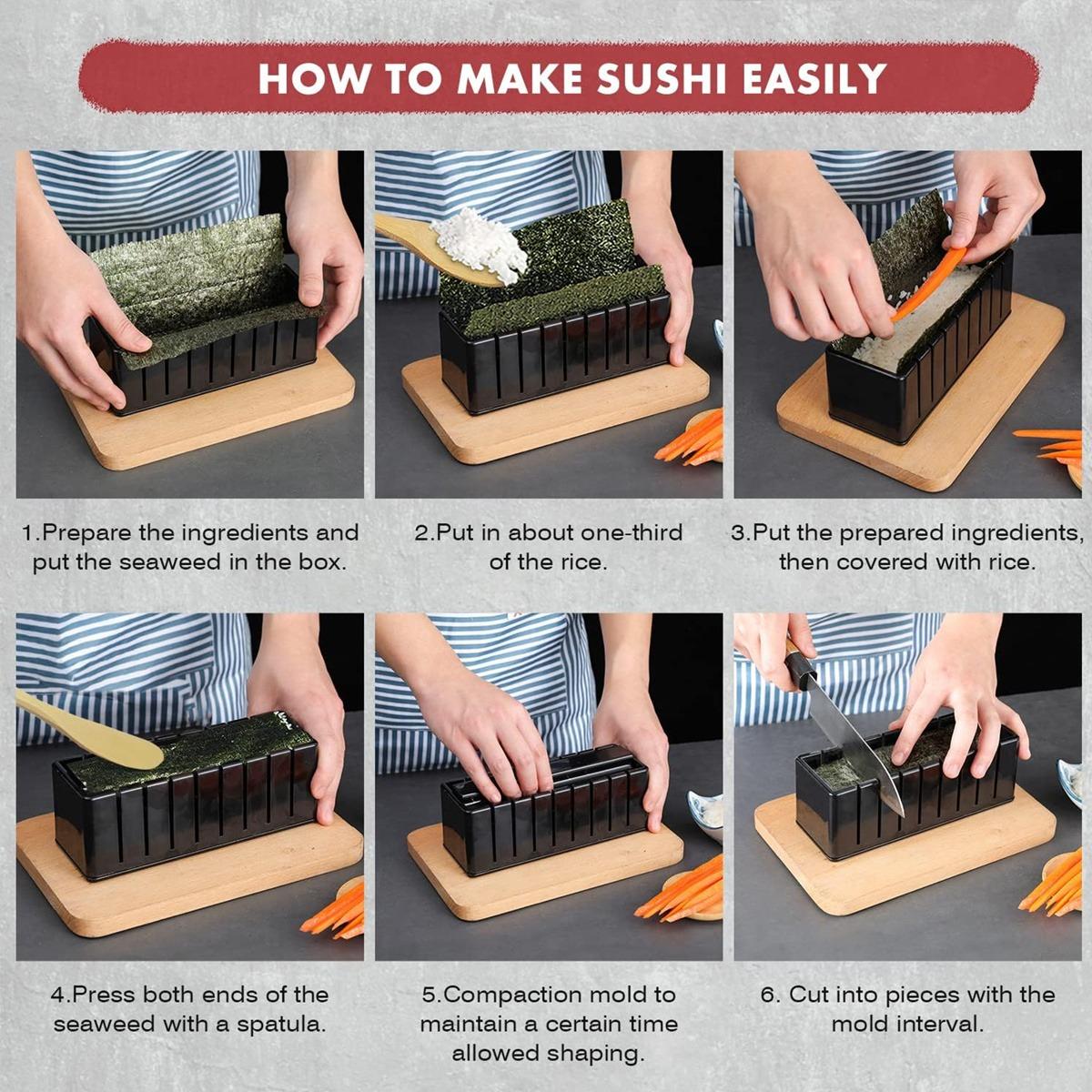 HOW TO MAKE SUSHI EASILY

1.Prepare the ingredients and put the seaweed in the box.

2.Put in about one-third of the rice.

3.Put the prepared ingredients, then covered with rice.

4.Press both ends of the seaweed with a spatula.

5.Compaction mold to maintain a certain time allowed shaping.

6. Cut into pieces with the mold interval.