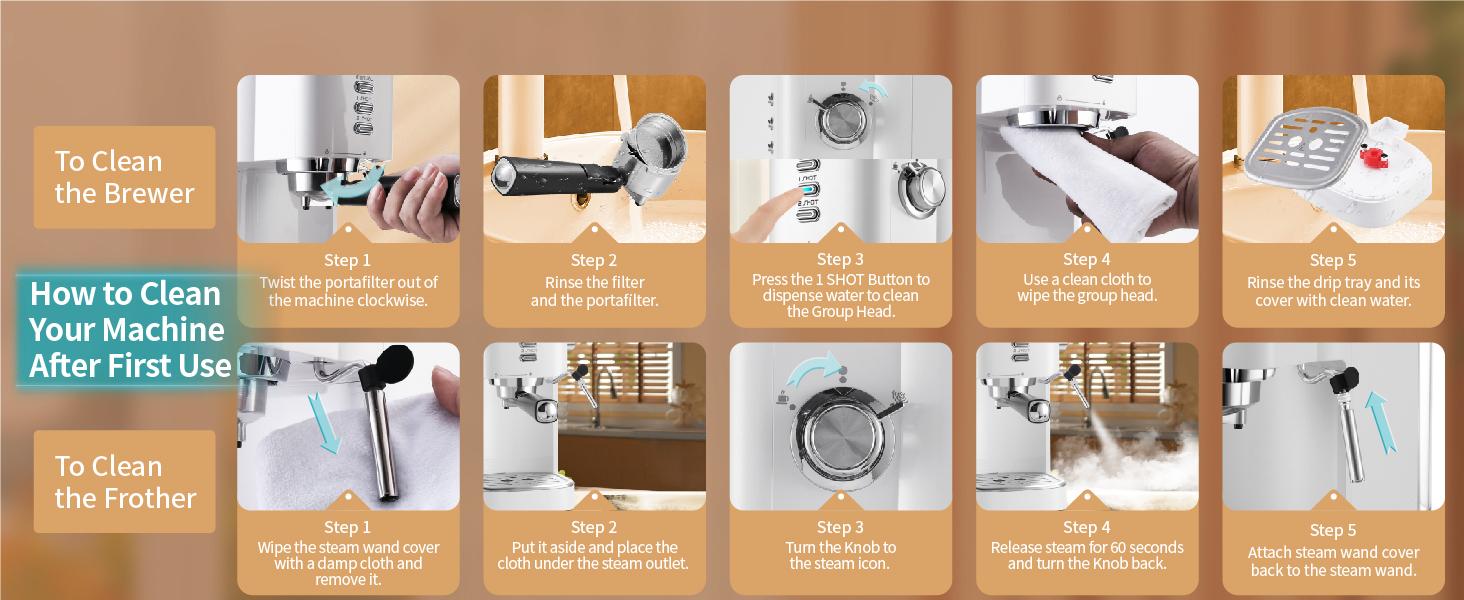 How to Clean Your Machine After First Use

To Clean the Brewer

Step 1
Twist the portafilter out of the machine clockwise.

Step 2
Rinse the filter and the portafilter.

1 SHOT
2 SHOT

Step 3
Press the 1 SHOT Button to dispense water to clean the Group Head.

Step 4
Use a clean cloth to wipe the group head.

Step 5
Rinse the drip tray and its cover with clean water.

To Clean the Frother

Step 1
Wipe the steam wand cover with a damp cloth and remove it.

Step 2
Put it aside and place the cloth under the steam outlet.

Step 3
Turn the Knob to the steam icon.

Step 4
Release steam for 60 seconds and turn the Knob back.

Step 5
Attach steam wand cover back to the steam wand.