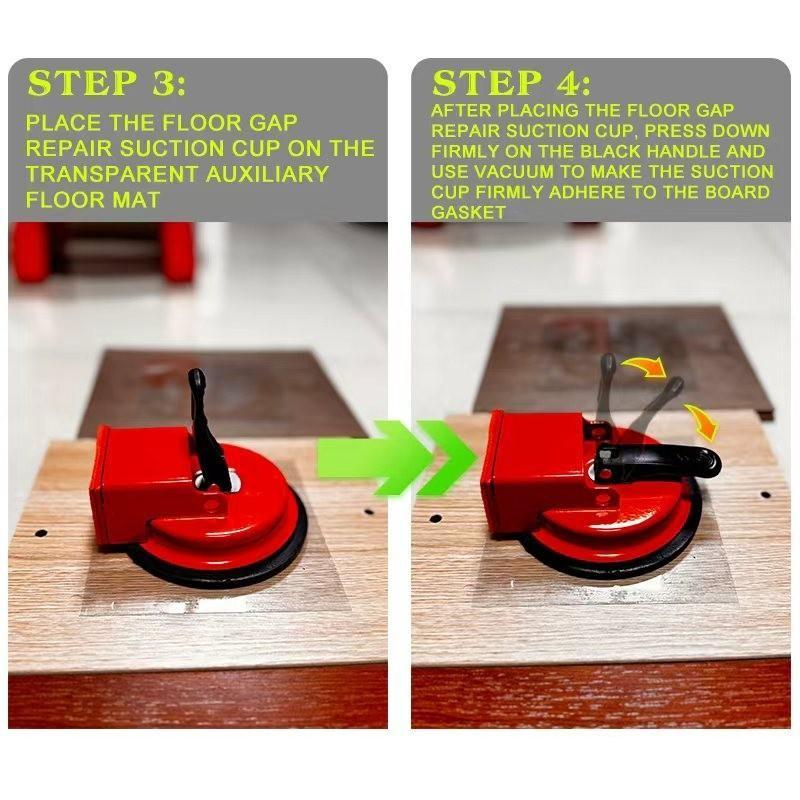 STEP 3:
PLACE THE FLOOR GAP REPAIR SUCTION CUP ON THE TRANSPARENT AUXILIARY FLOOR MAT

STEP 4:
AFTER PLACING THE FLOOR GAP REPAIR SUCTION CUP, PRESS DOWN FIRMLY ON THE BLACK HANDLE AND USE VACUUM TO MAKE THE SUCTION CUP FIRMLY ADHERE TO THE BOARD GASKET