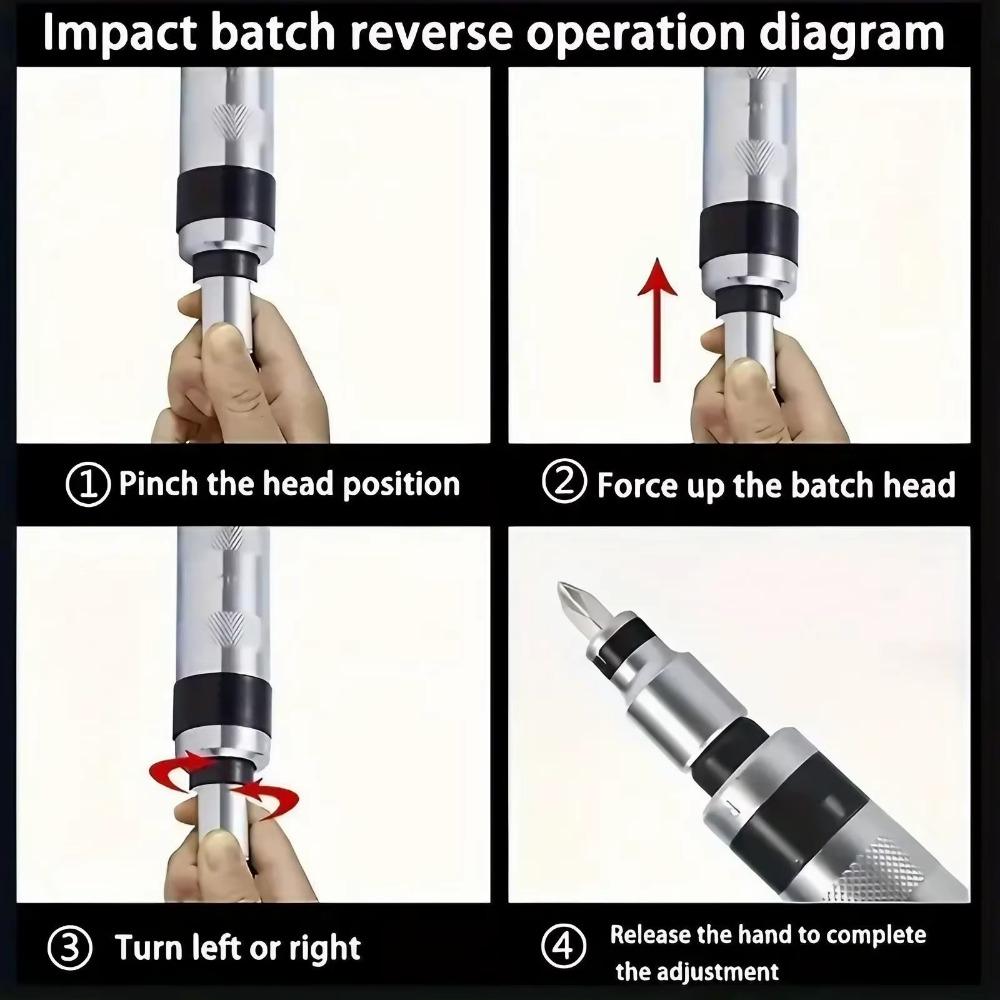 Impact batch reverse operation diagram

① Pinch the head position

② Force up the batch head

③ Turn left or right

④ Release the hand to complete the adjustment