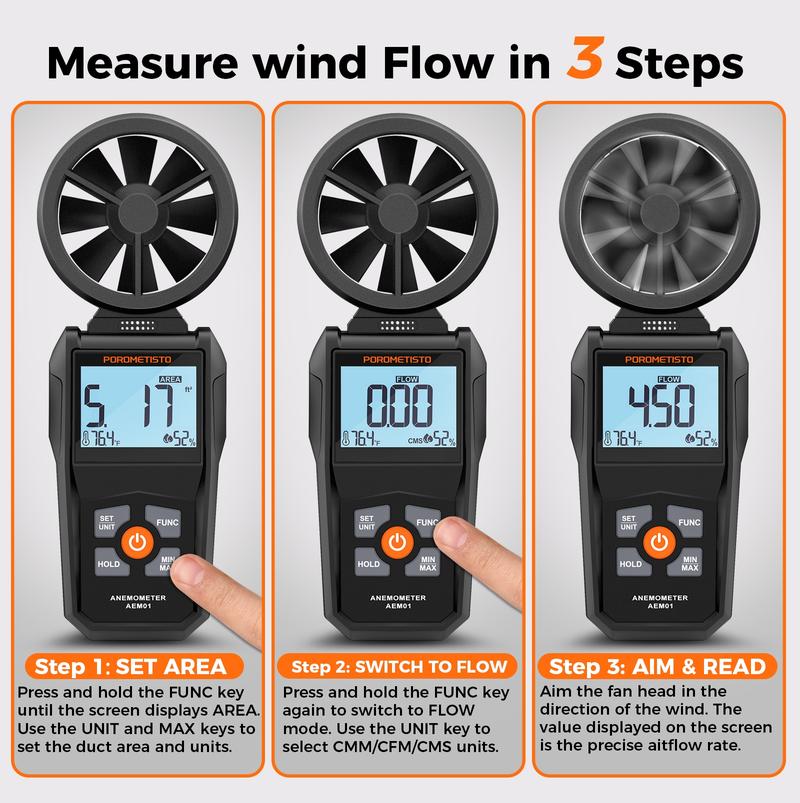 Measure wind Flow in 3 Steps

POROMETISTO

AREA

5. 17 ft²

76.4°F 52%

SET UNIT FUNC HOLD MIN MAX

ANEMOMETER AEM01

Step 1: SET AREA

Press and hold the FUNC key until the screen displays AREA. Use the UNIT and MAX keys to set the duct area and units.

POROMETISTO

FLOW

0.00

76.4°F CMS 52%

SET UNIT FUNC HOLD MIN MAX

ANEMOMETER AEM01

Step 2: SWITCH TO FLOW

Press and hold the FUNC key again to switch to FLOW mode. Use the UNIT key to select CMM/CFM/CMS units.

POROMETISTO

FLOW

4.50

76.4°F 52%

SET UNIT FUNC HOLD MIN MAX

ANEMOMETER AEM01

Step 3: AIM & READ

Aim the fan head in the direction of the wind. The value displayed on the screen is the precise aitflow rate.