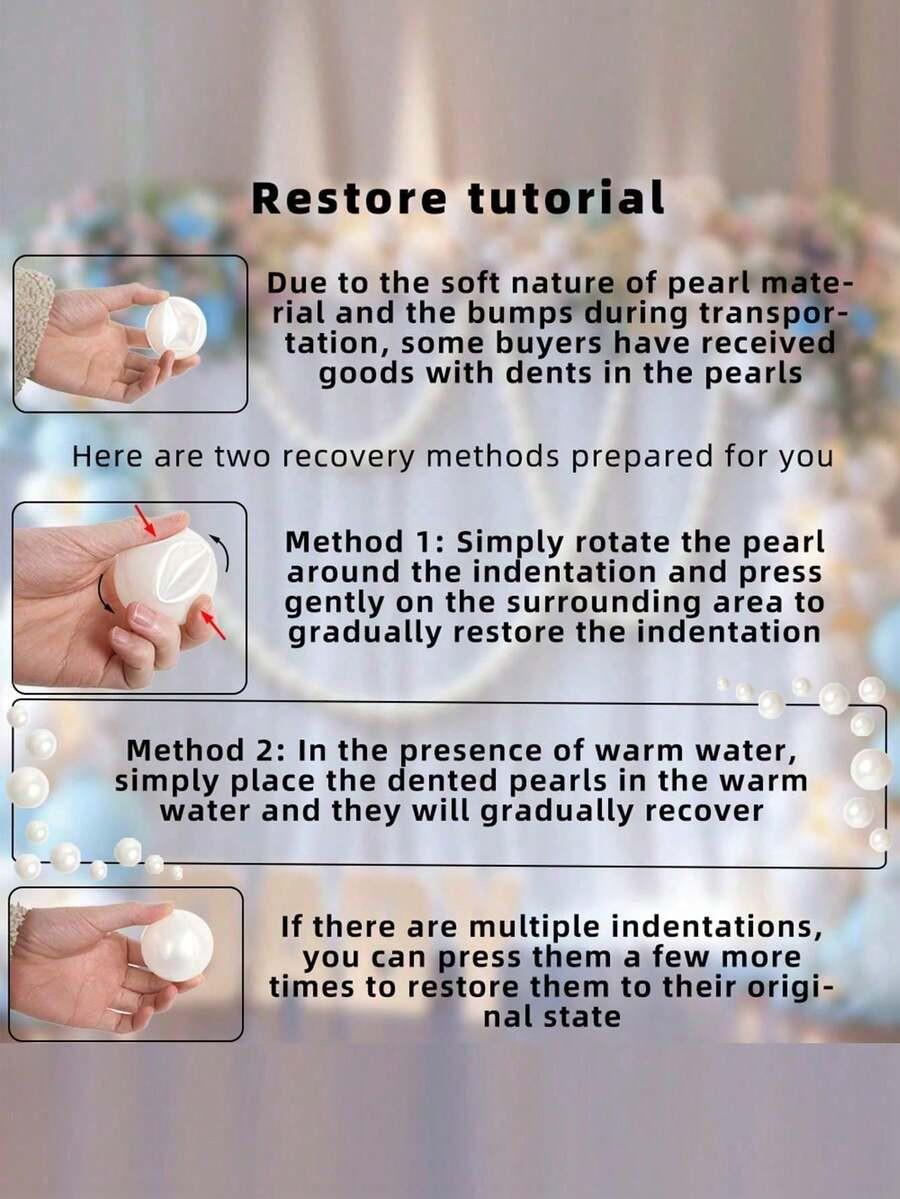 Restore tutorial

Due to the soft nature of pearl material and the bumps during transportation, some buyers have received goods with dents in the pearls

Here are two recovery methods prepared for you

Method 1: Simply rotate the pearl around the indentation and press gently on the surrounding area to gradually restore the indentation

Method 2: In the presence of warm water, simply place the dented pearls in the warm water and they will gradually recover

If there are multiple indentations, you can press them a few more times to restore them to their original state