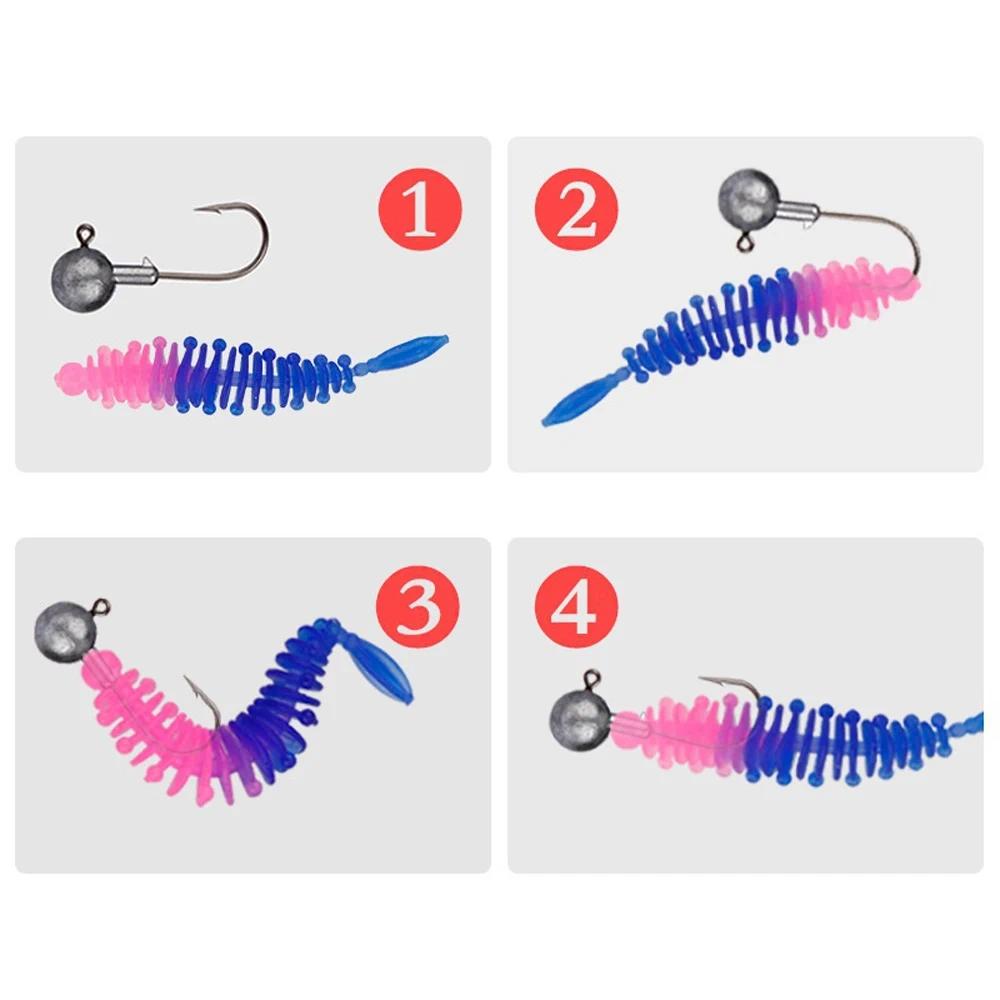 1
2
3
4