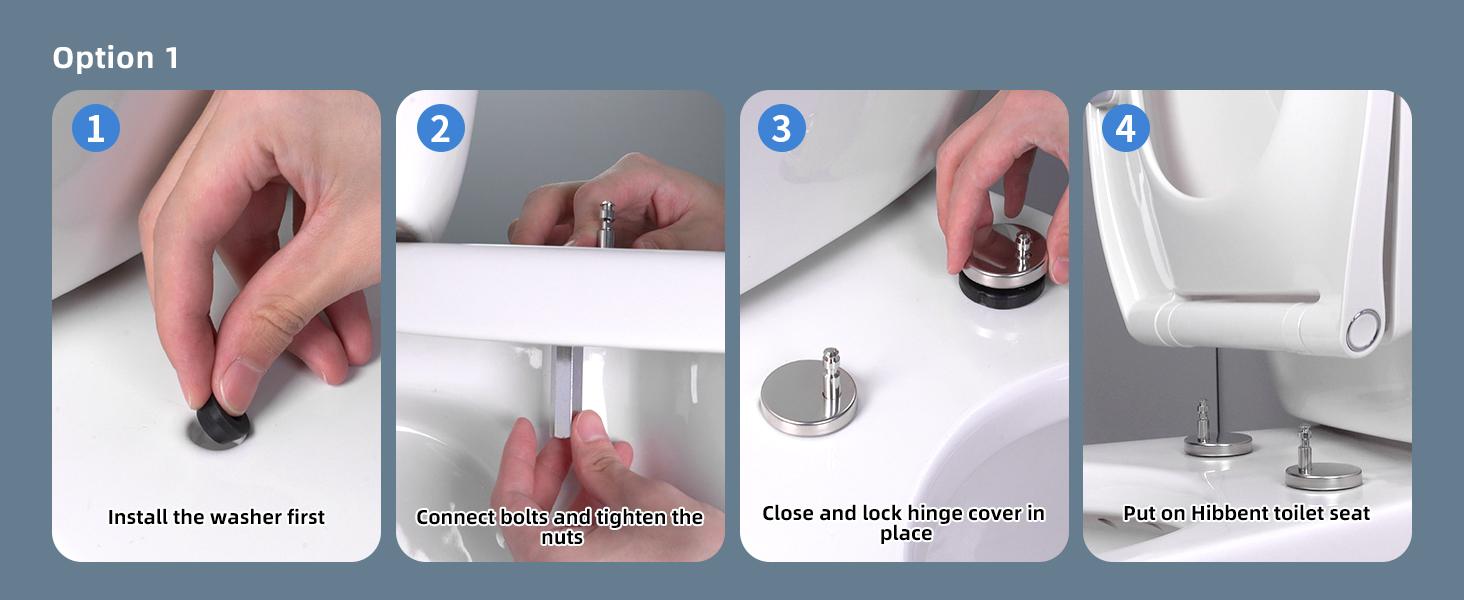 Option 1

1

Install the washer first

2

Connect bolts and tighten the nuts

3

Close and lock hinge cover in place

4

Put on Hibbent toilet seat