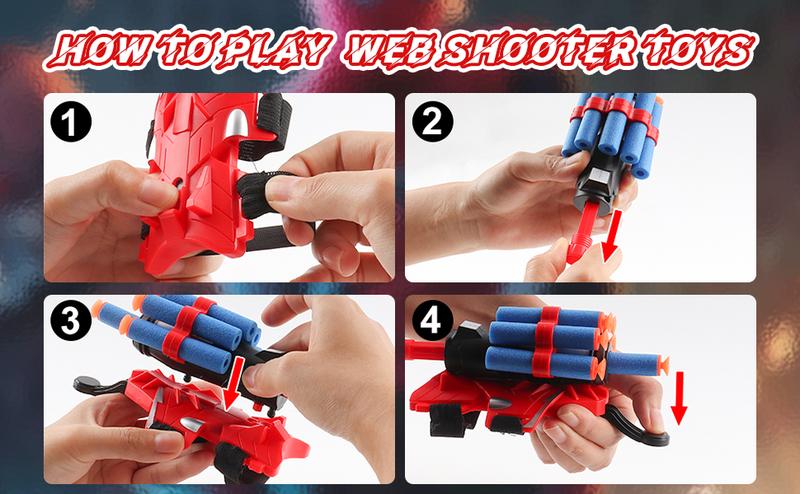 HOW TO PLAY WEB SHOOTER TOYS

1

2

3

4