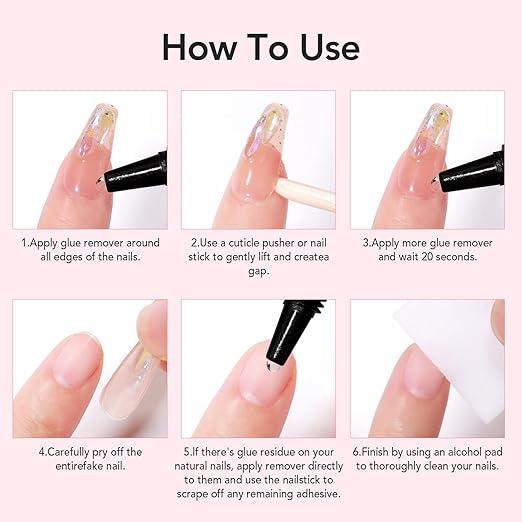 How To Use

1.Apply glue remover around all edges of the nails.

2.Use a cuticle pusher or nail stick to gently lift and createa gap.

3.Apply more glue remover and wait 20 seconds.

4.Carefully pry off the entirefake nail.

5.If there's glue residue on your natural nails, apply remover directly to them and use the nailstick to scrape off any remaining adhesive.

6.Finish by using an alcohol pad to thoroughly clean your nails.