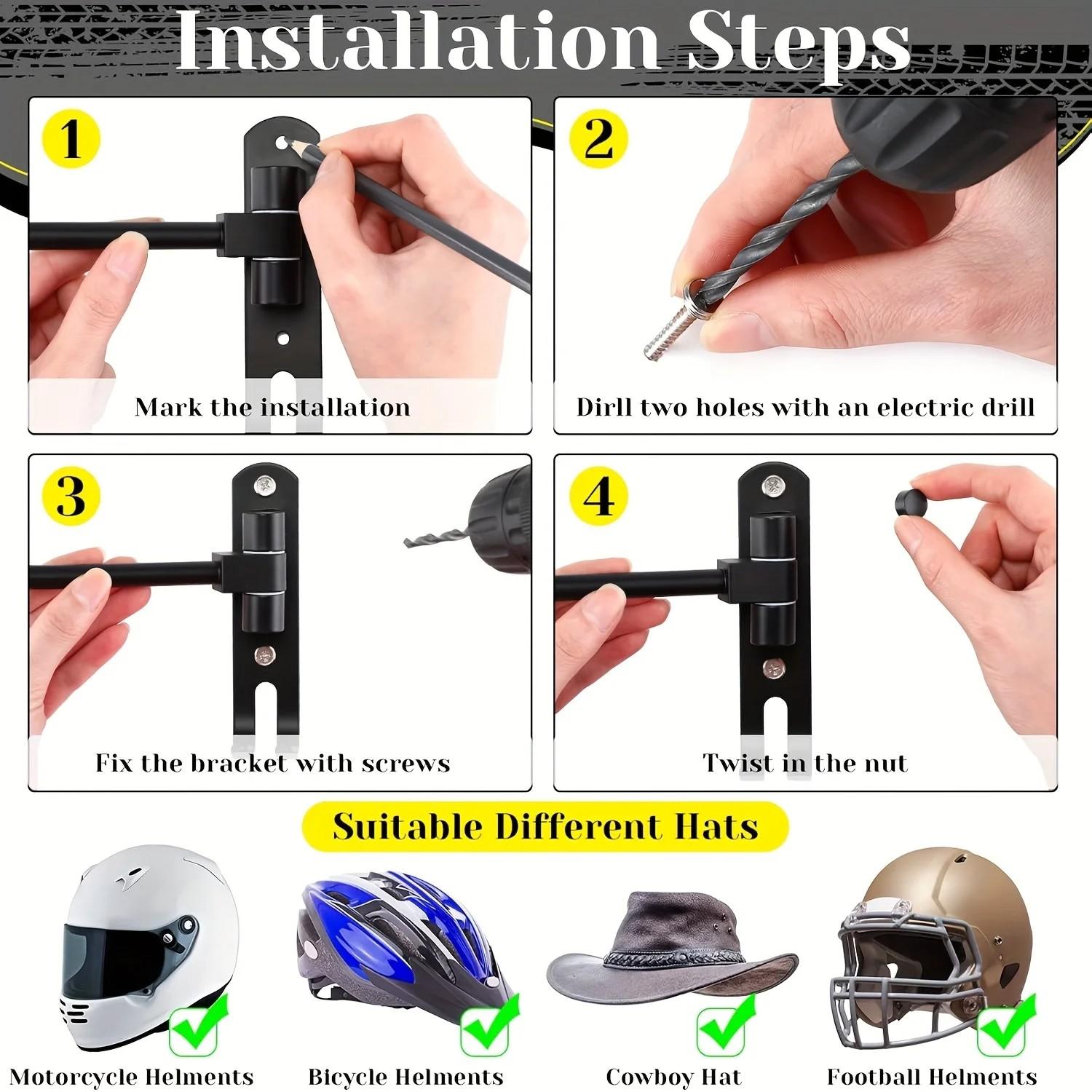 Installation Steps

1

Mark the installation

2

Dirll two holes with an electric drill

3

Fix the bracket with screws

4

Twist in the nut

Suitable Different Hats

Motorcycle Helments

Bicycle Helments

Cowboy Hat

Football Helments