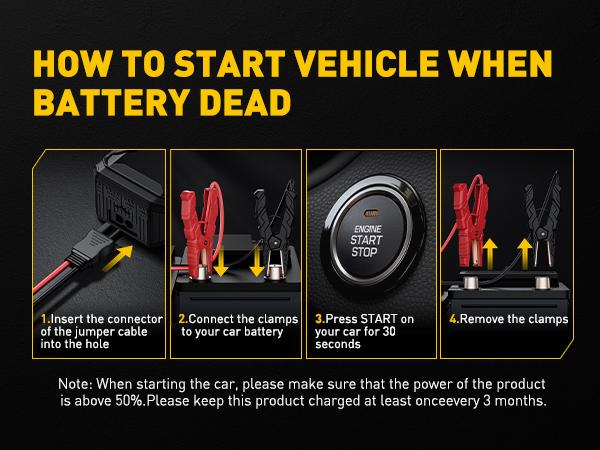 HOW TO START VEHICLE WHEN BATTERY DEAD

1.Insert the connector of the jumper cable into the hole

2.Connect the clamps to your car battery

ENGINE START STOP

3.Press START on your car for 30 seconds

4.Remove the clamps

Note: When starting the car, please make sure that the power of the product is above 50%.Please keep this product charged at least onceevery 3 months.