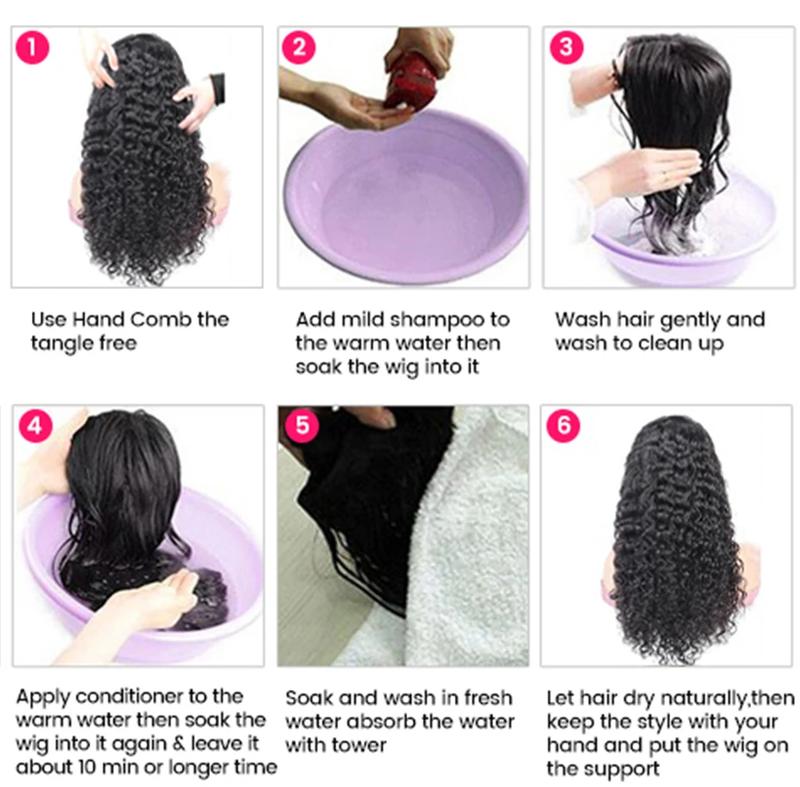 1

Use Hand Comb the tangle free

2

Add mild shampoo to the warm water then soak the wig into it

3

Wash hair gently and wash to clean up

4

Apply conditioner to the warm water then soak the wig into it again & leave it about 10 min or longer time

5

Soak and wash in fresh water absorb the water with tower

6

Let hair dry naturally,then keep the style with your hand and put the wig on the support