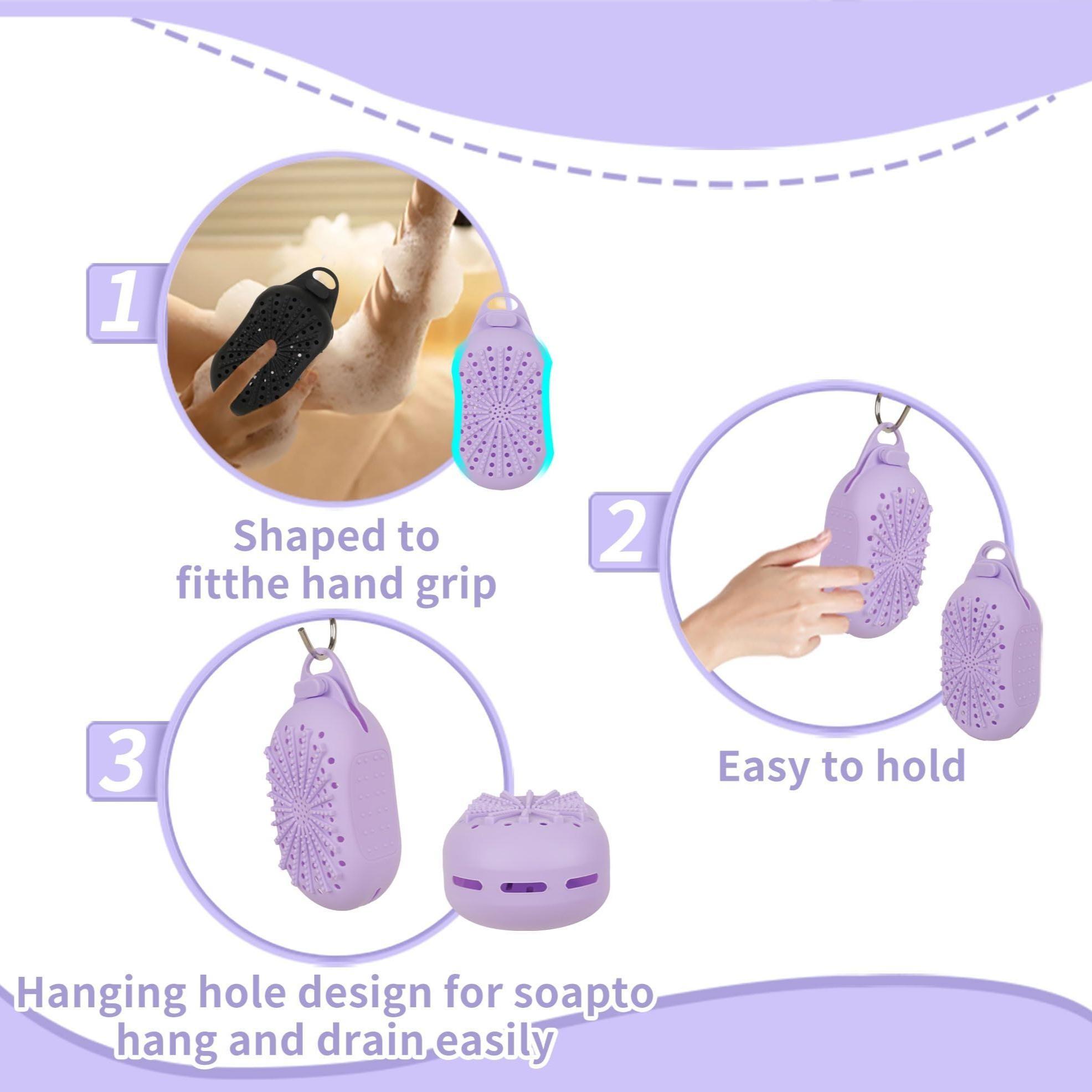 1

Shaped to fitthe hand grip

2

Easy to hold

3

Hanging hole design for soapto hang and drain easily