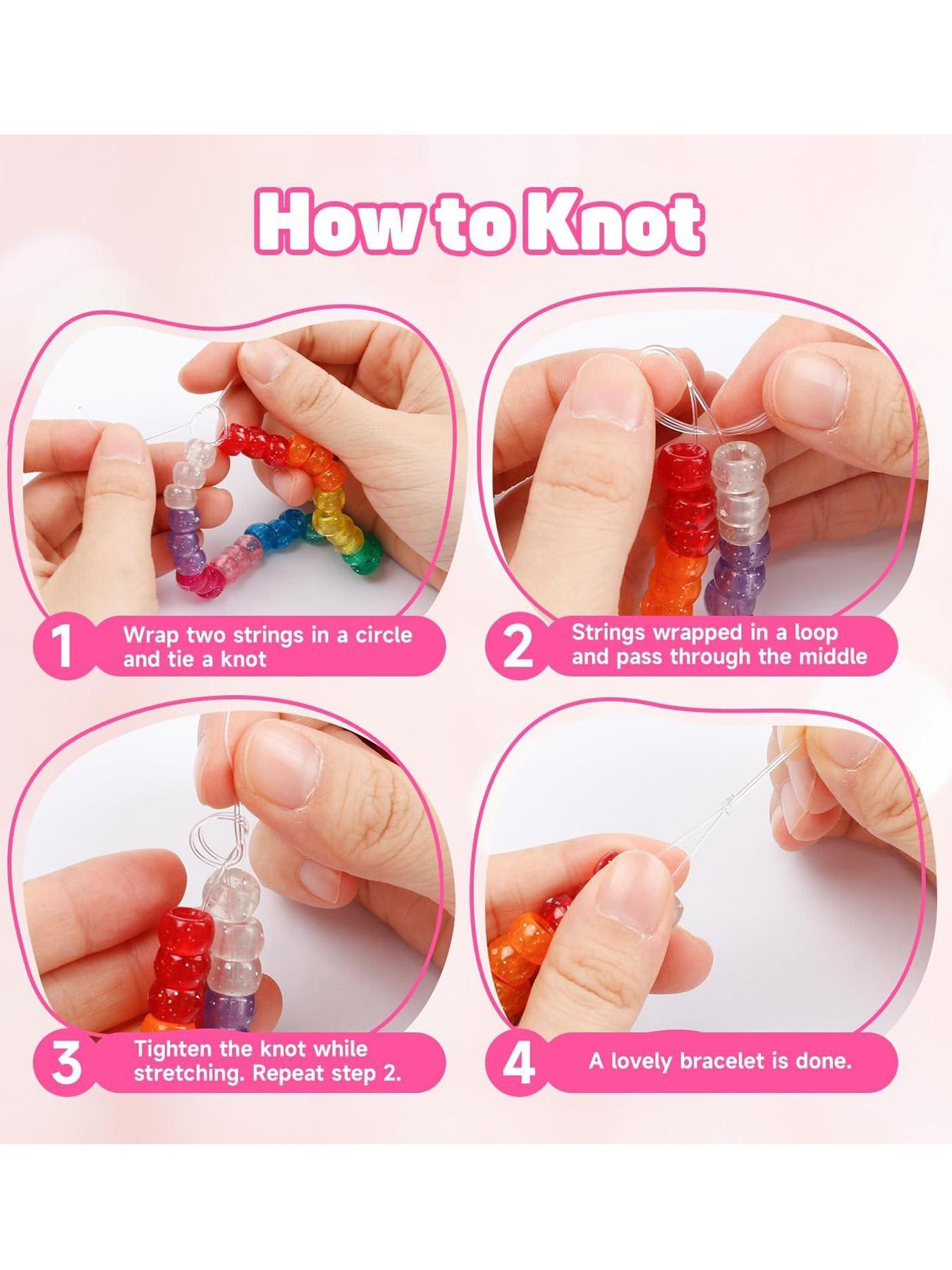 How to Knot

1 Wrap two strings in a circle and tie a knot

2 Strings wrapped in a loop and pass through the middle

3 Tighten the knot while stretching. Repeat step 2.

4 A lovely bracelet is done.