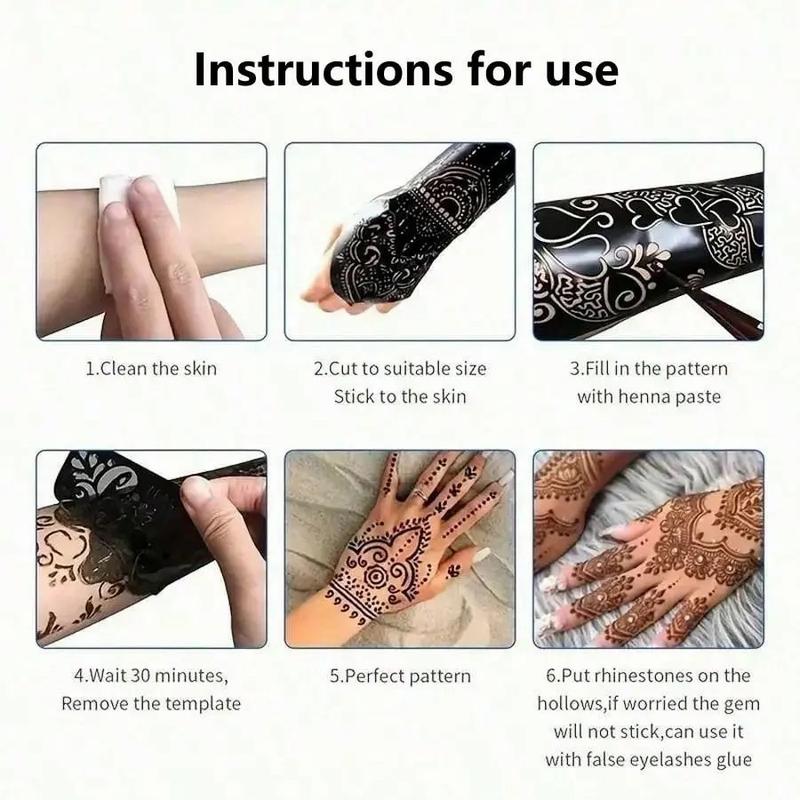 Instructions for use

1.Clean the skin

2.Cut to suitable size
Stick to the skin

3.Fill in the pattern
with henna paste

4.Wait 30 minutes,
Remove the template

5.Perfect pattern

6.Put rhinestones on the hollows,if worried the gem will not stick,can use it with false eyelashes glue