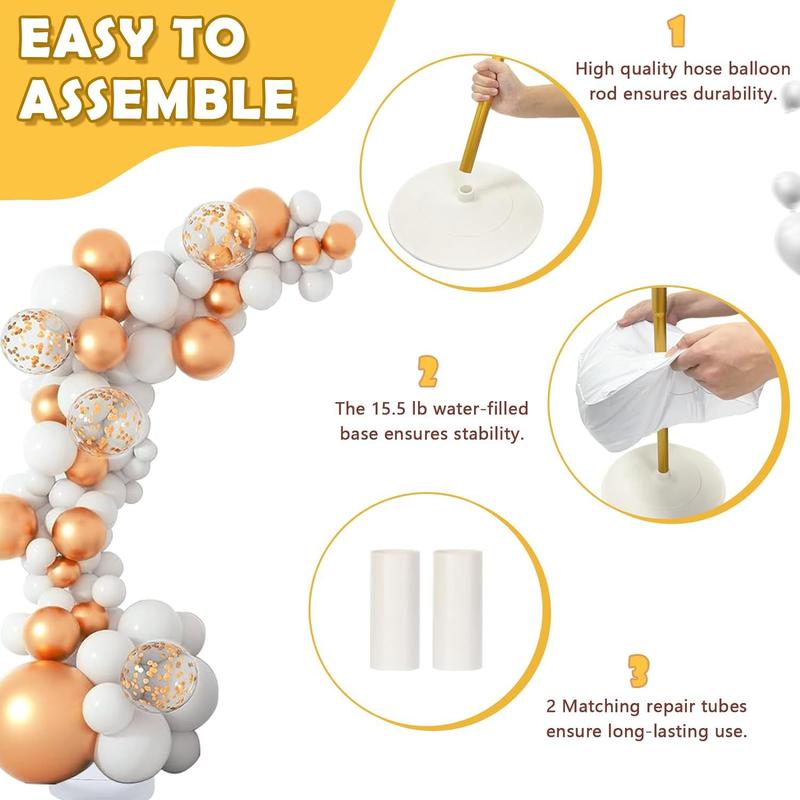 EASY TO ASSEMBLE

1

High quality hose balloon rod ensures durability.

2

The 15.5 lb water-filled base ensures stability.

3

2 Matching repair tubes ensure long-lasting use.