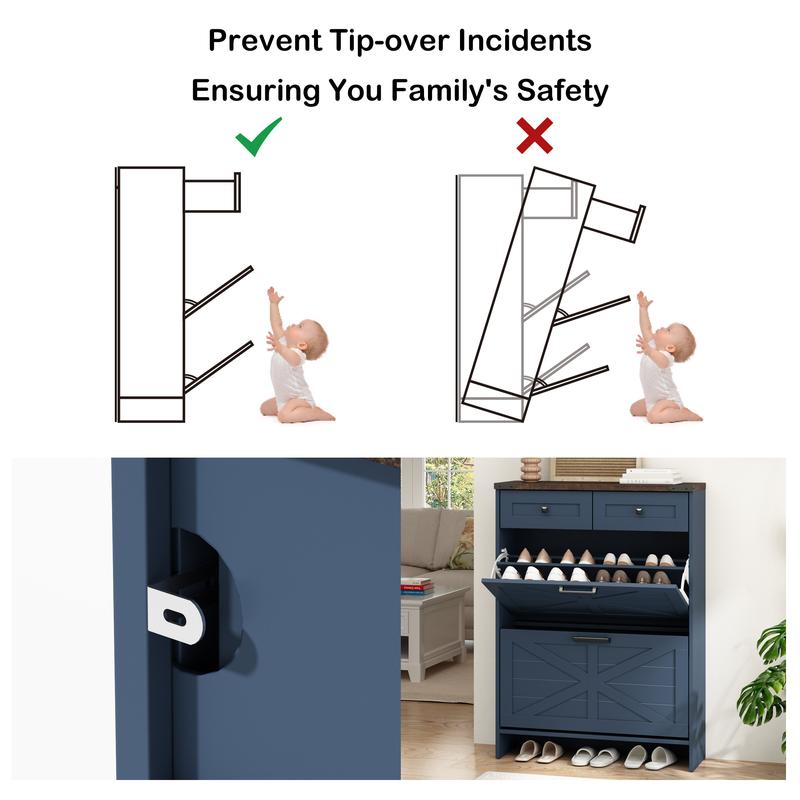 Prevent Tip-over Incidents

Ensuring You Family's Safety