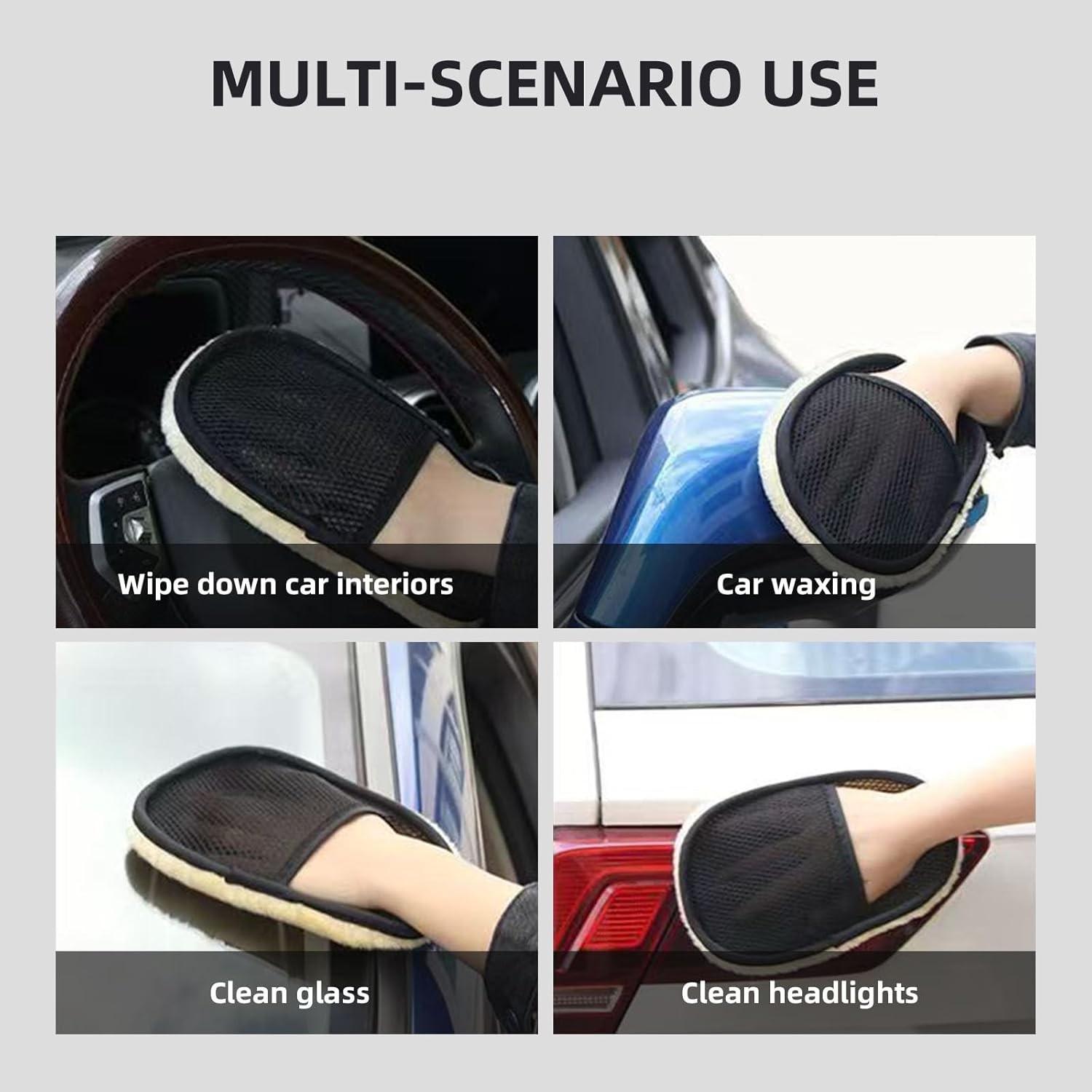 MULTI-SCENARIO USE

Wipe down car interiors

Car waxing

Clean glass

Clean headlights