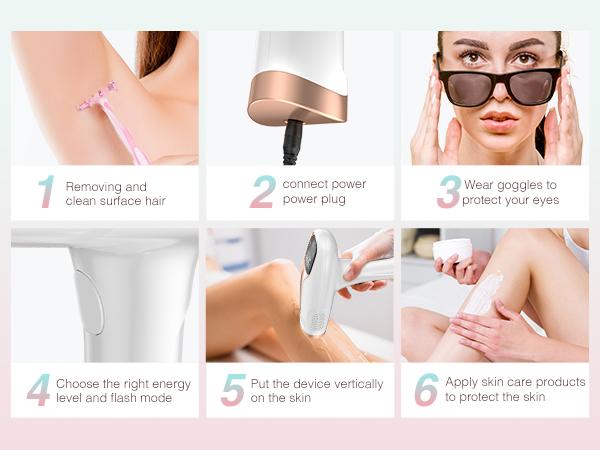 1 Removing and clean surface hair

2 connect power power plug

3 Wear goggles to protect your eyes

4 Choose the right energy level and flash mode

5 Put the device vertically on the skin

6 Apply skin care products to protect the skin