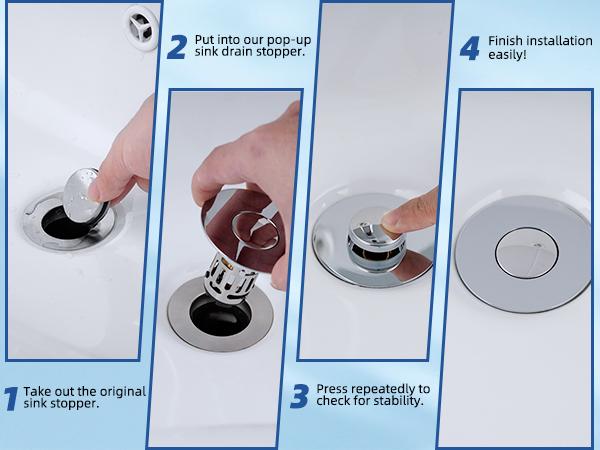 1 Take out the original sink stopper.

2 Put into our pop-up sink drain stopper.

3 Press repeatedly to check for stability.

4 Finish installation easily!