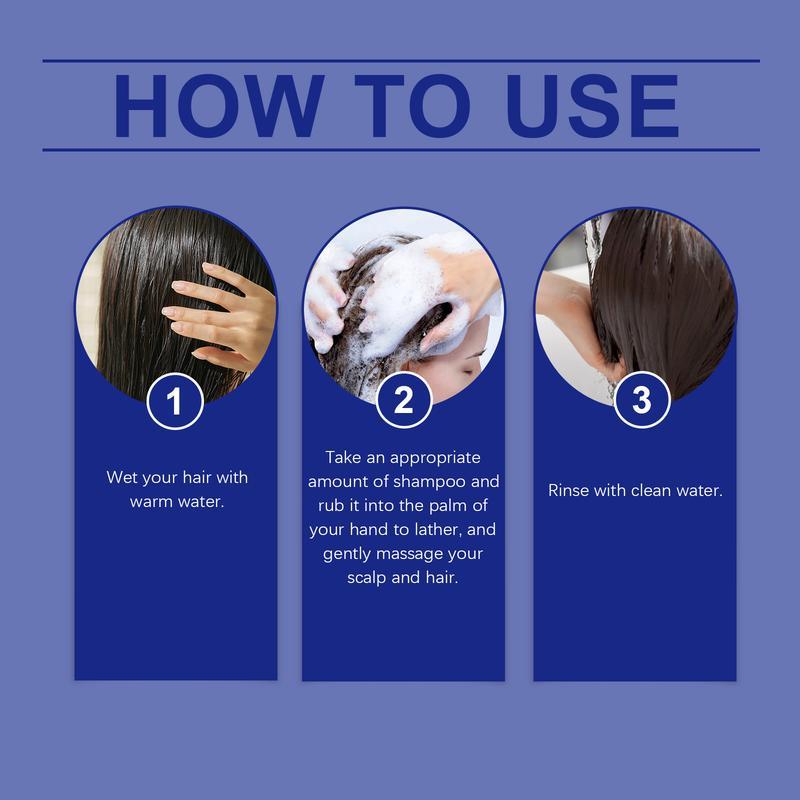 HOW TO USE

1

Wet your hair with warm water.

2

Take an appropriate amount of shampoo and rub it into the palm of your hand to lather, and gently massage your scalp and hair.

3

Rinse with clean water.