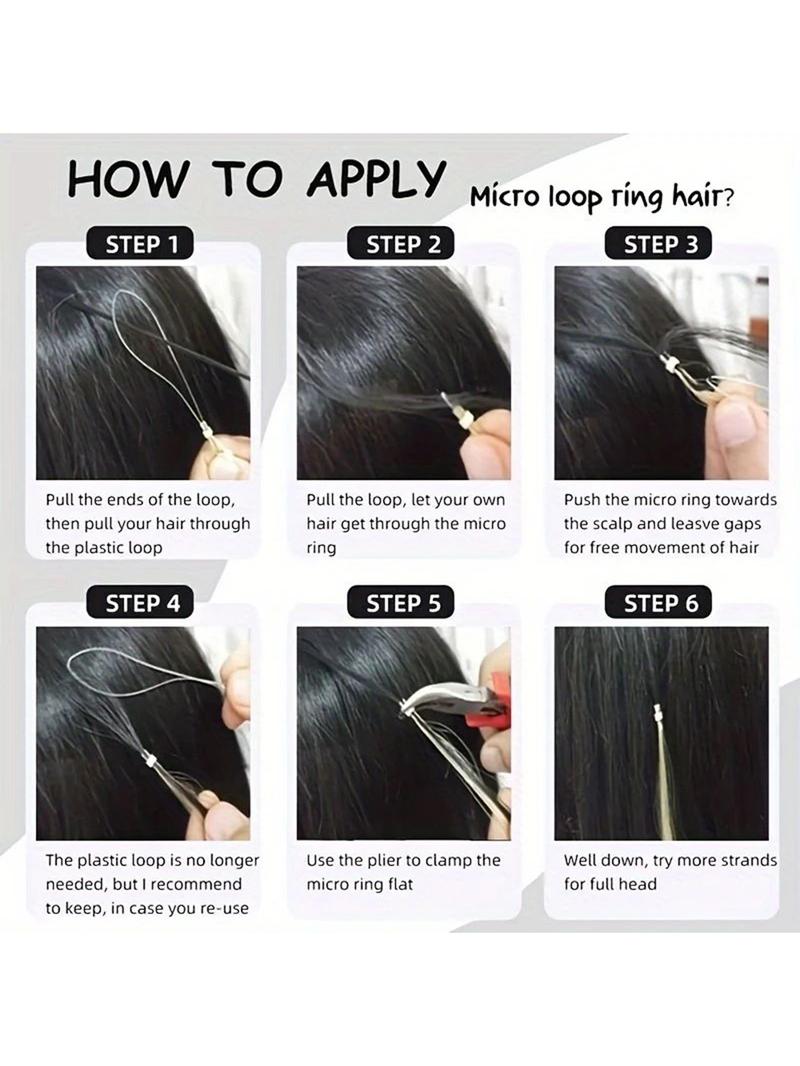 HOW TO APPLY Micro loop ring hair?

STEP 1

Pull the ends of the loop, then pull your hair through the plastic loop

STEP 2

Pull the loop, let your own hair get through the micro ring

STEP 3

Push the micro ring towards the scalp and leasve gaps for free movement of hair

STEP 4

The plastic loop is no longer needed, but I recommend to keep, in case you re-use

STEP 5

Use the plier to clamp the micro ring flat

STEP 6

Well down, try more strands for full head