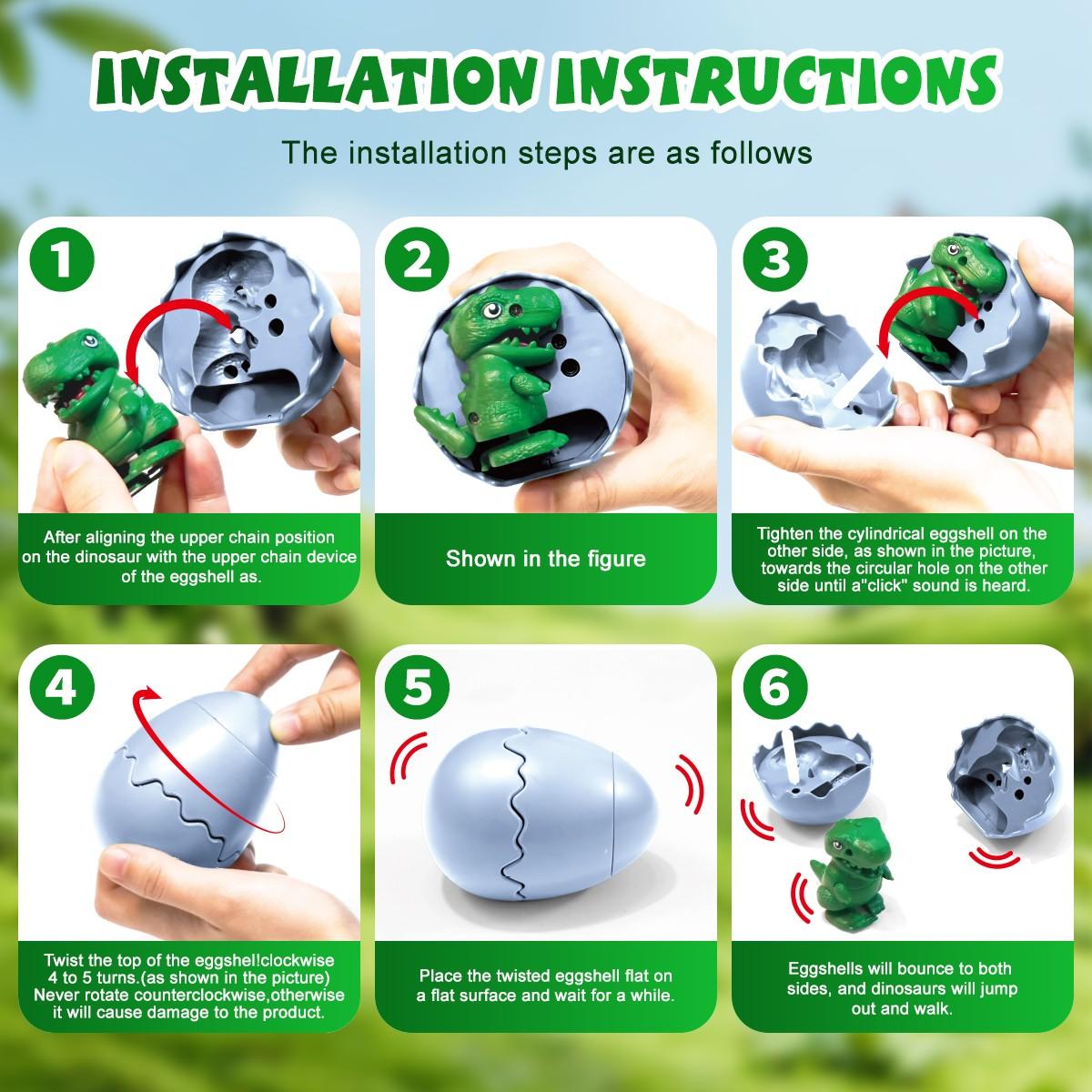 INSTALLATION INSTRUCTIONS

The installation steps are as follows

1

After aligning the upper chain position on the dinosaur with the upper chain device of the eggshell as.

2

Shown in the figure

3

Tighten the cylindrical eggshell on the other side, as shown in the picture, towards the circular hole on the other side until a"click" sound is heard.

4

Twist the top of the eggshel!clockwise 4 to 5 turns.(as shown in the picture) Never rotate counterclockwise,otherwise it will cause damage to the product.

5

Place the twisted eggshell flat on a flat surface and wait for a while.

6

Eggshells will bounce to both sides, and dinosaurs will jump out and walk.