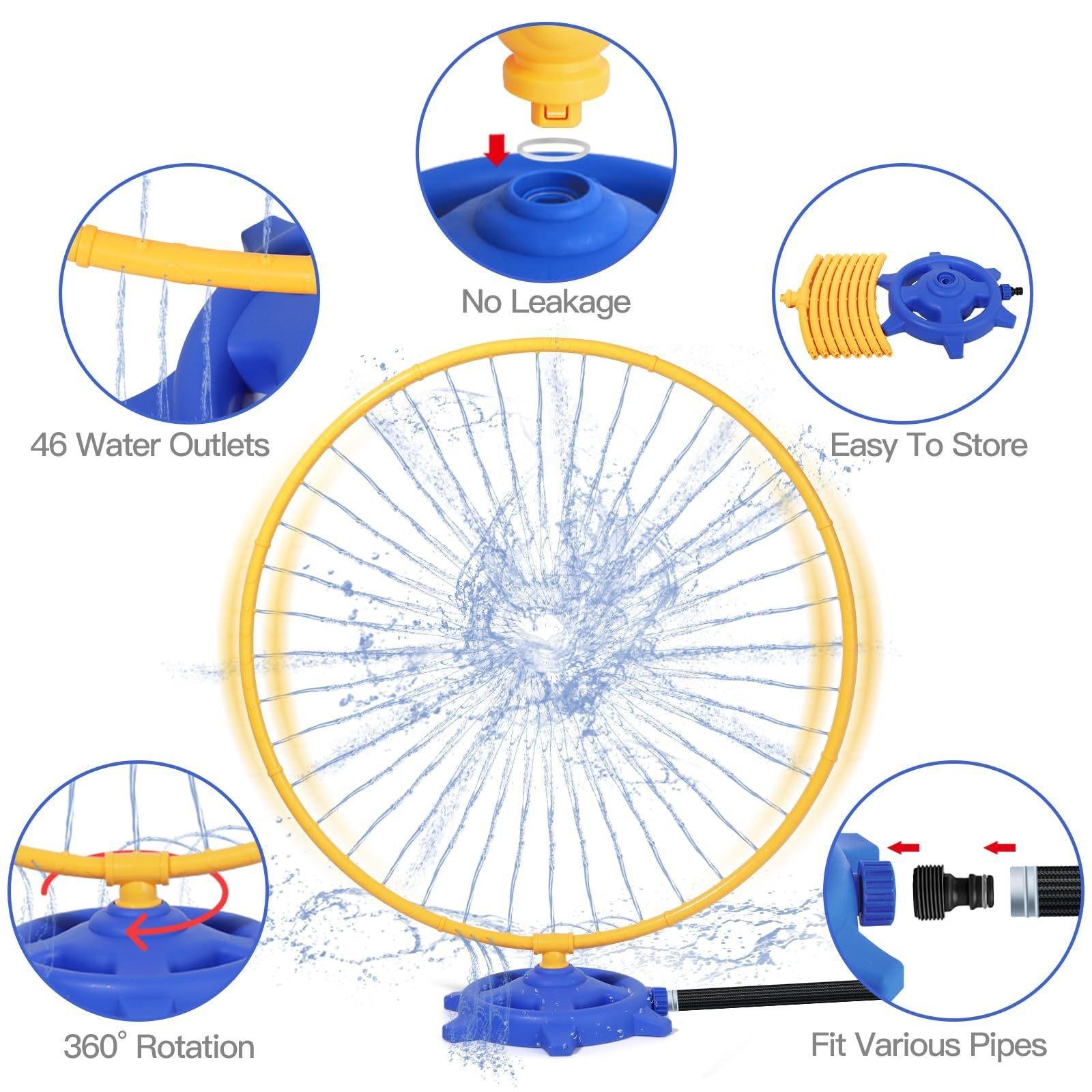 No Leakage

46 Water Outlets

Easy To Store

360° Rotation

Fit Various Pipes