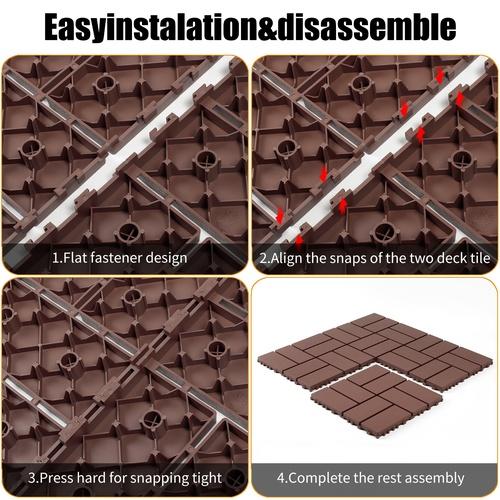 Easyinstalation&disassemble

1.Flat fastener design

2.Align the snaps of the two deck tile

3.Press hard for snapping tight

4.Complete the rest assembly