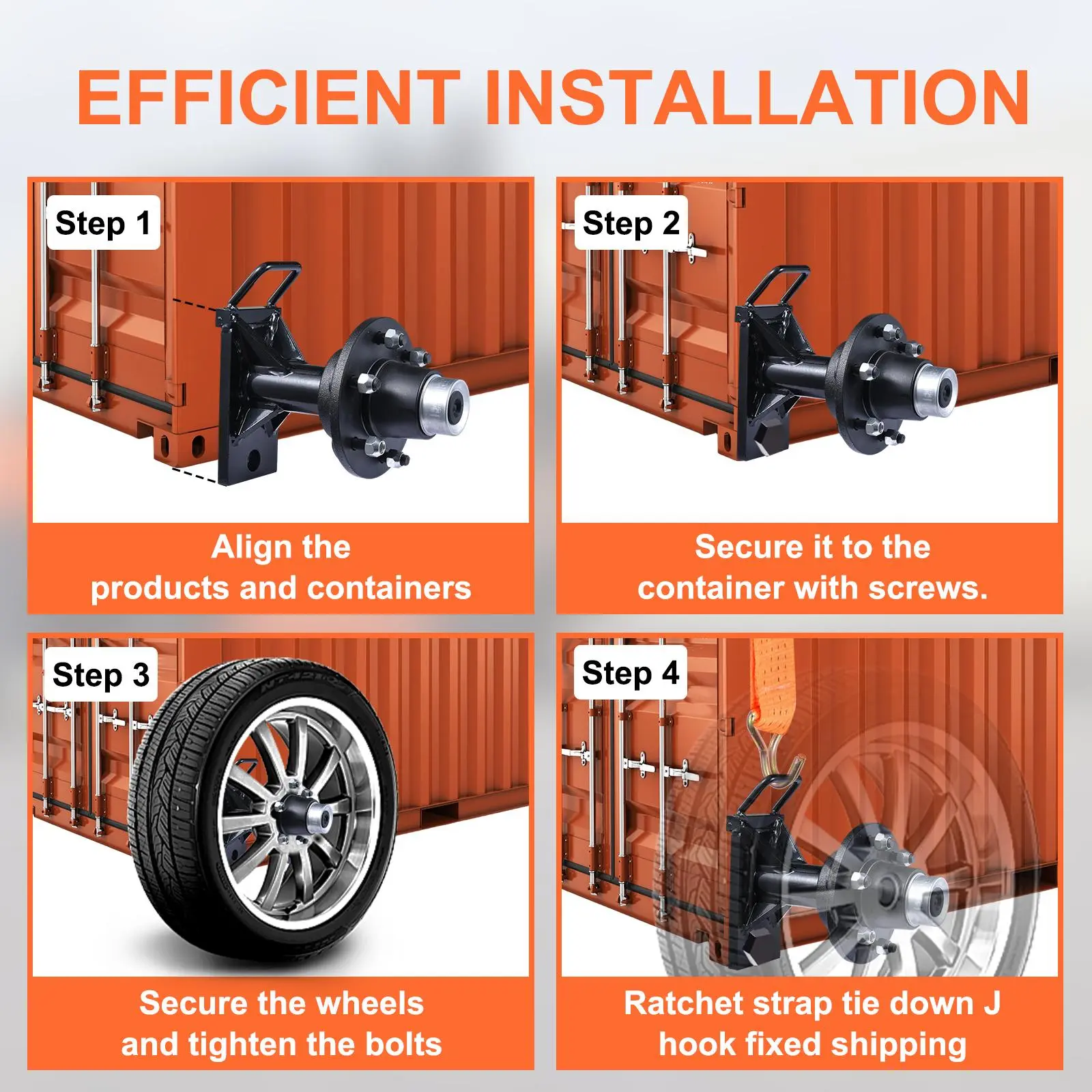 EFFICIENT INSTALLATION

Step 1

Align the products and containers

Step 2

Secure it to the container with screws.

Step 3

Secure the wheels and tighten the bolts

Step 4

Ratchet strap tie down J hook fixed shipping