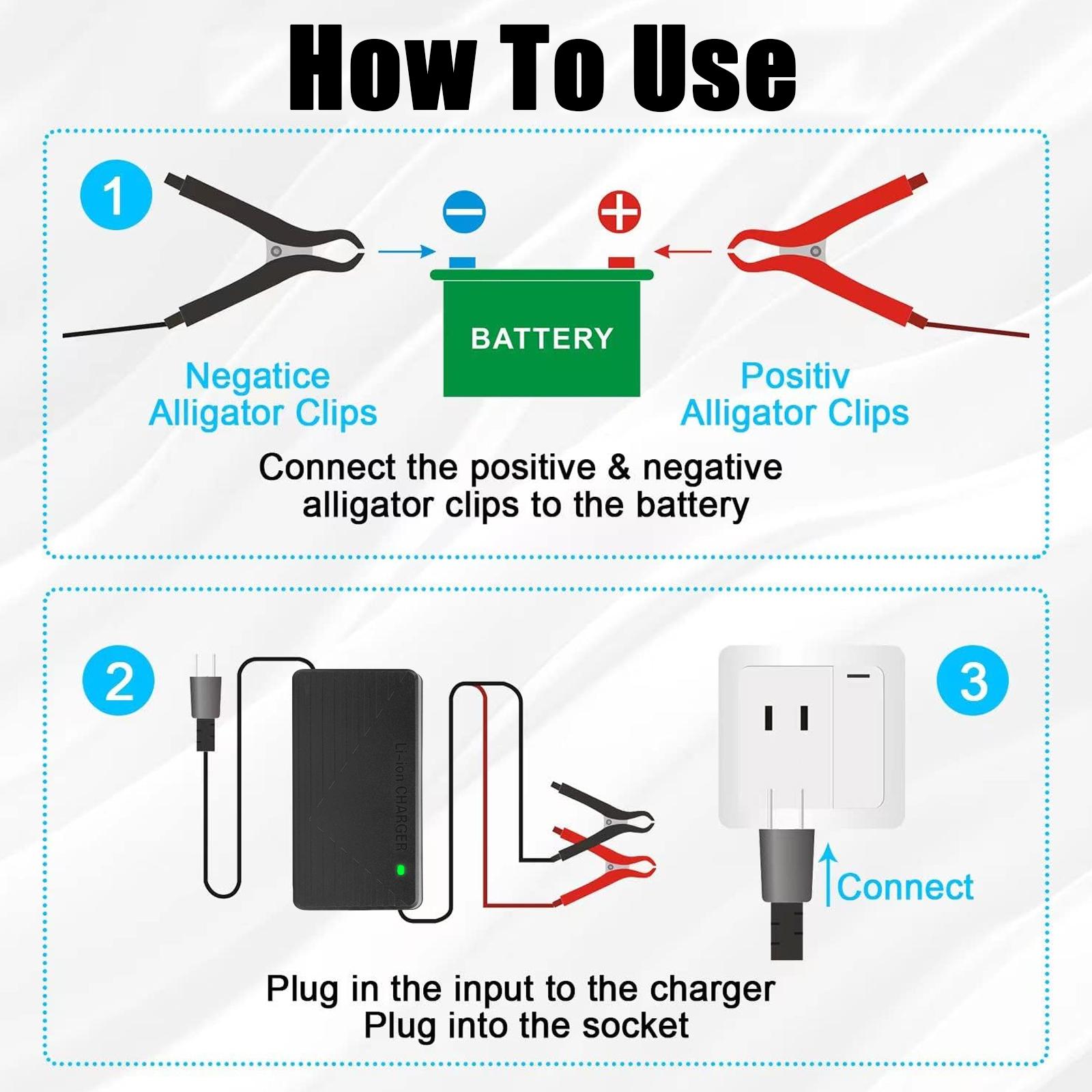 How To Use

1

BATTERY

Negatice Alligator Clips

Positiv Alligator Clips

Connect the positive & negative alligator clips to the battery

2

Li-ion CHARGER

3

Connect

Plug in the input to the charger
Plug into the socket