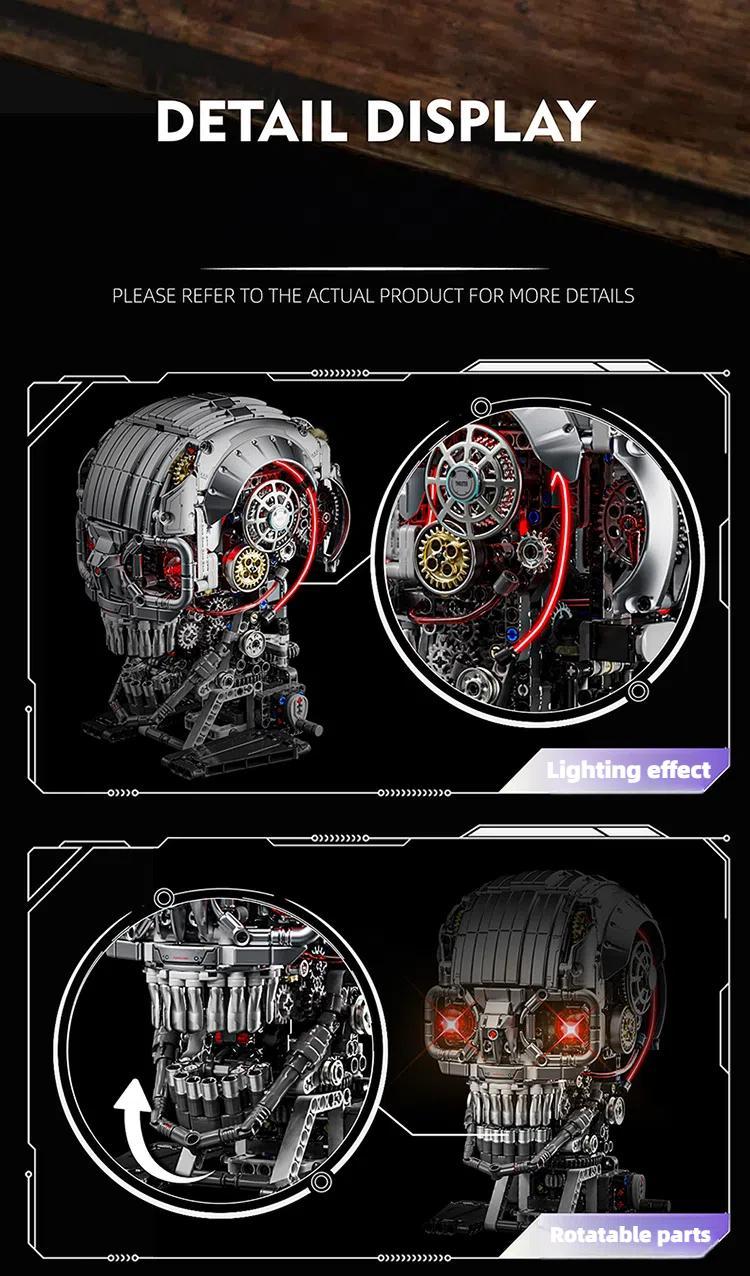 DETAIL DISPLAY

PLEASE REFER TO THE ACTUAL PRODUCT FOR MORE DETAILS

Lighting effect

Rotatable parts