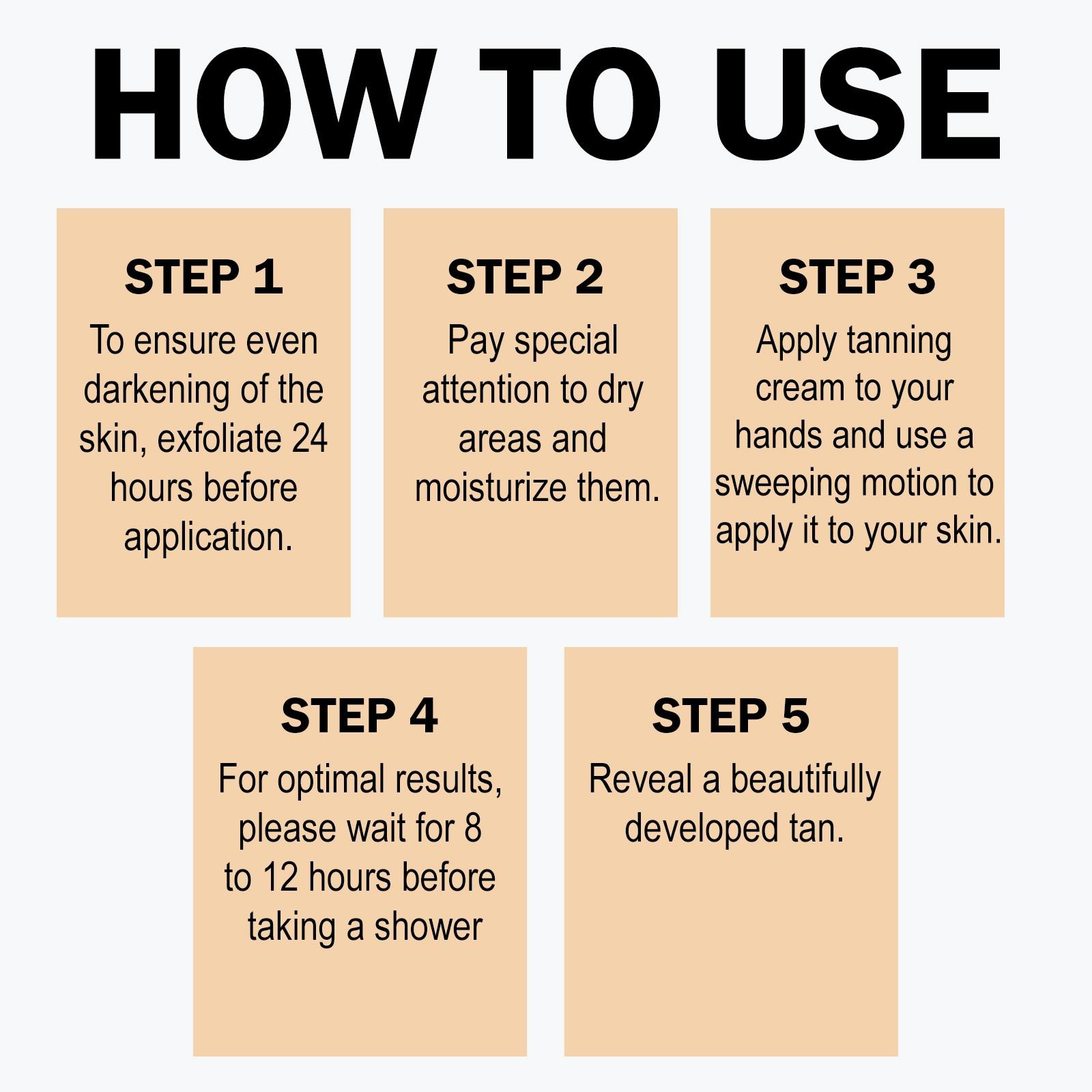 HOW TO USE

STEP 1

To ensure even darkening of the skin, exfoliate 24 hours before application.

STEP 2

Pay special attention to dry areas and moisturize them.

STEP 3

Apply tanning cream to your hands and use a sweeping motion to apply it to your skin.

STEP 4

For optimal results, please wait for 8 to 12 hours before taking a shower

STEP 5

Reveal a beautifully developed tan.