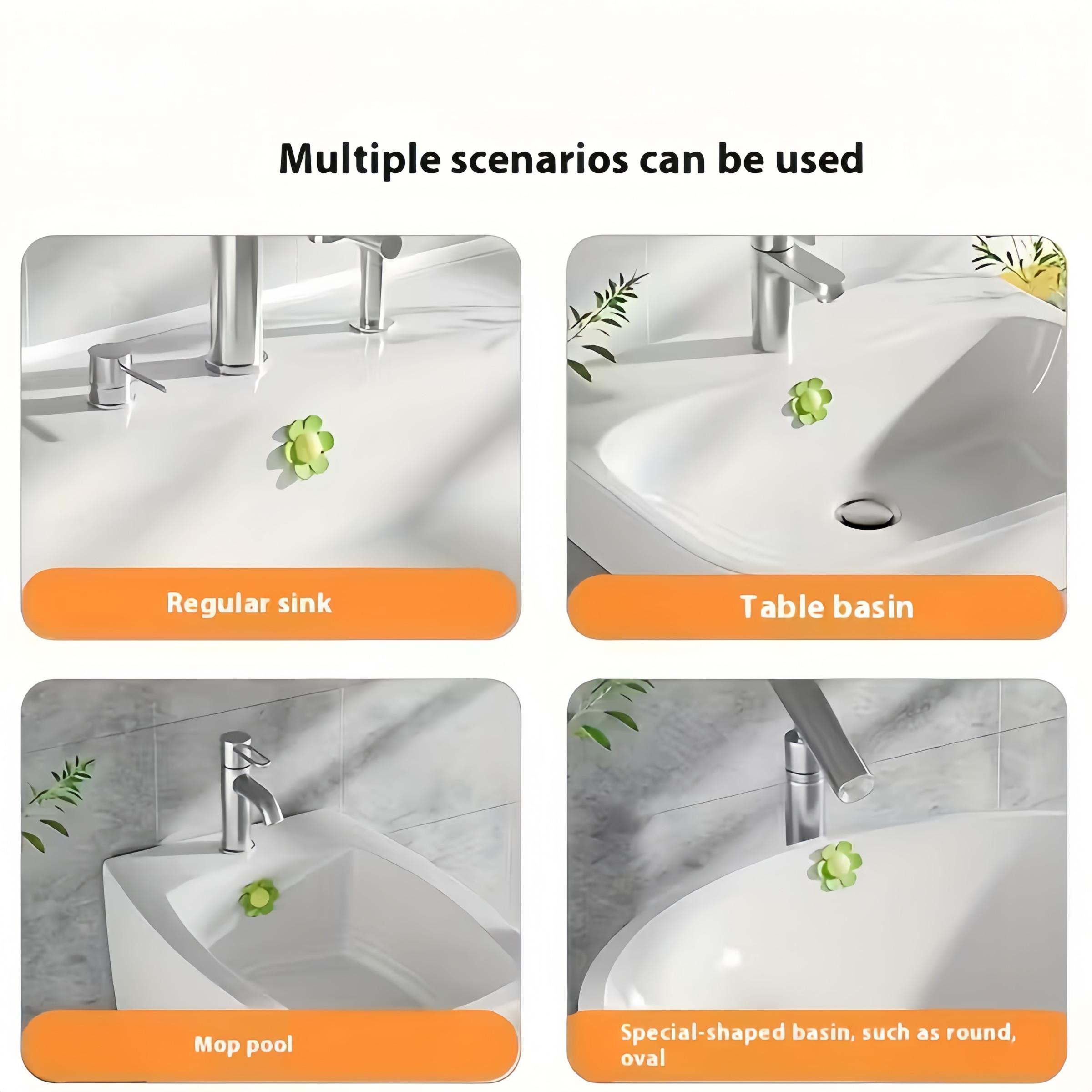 Multiple scenarios can be used

Regular sink

Table basin

Mop pool

Special-shaped basin, such as round, oval