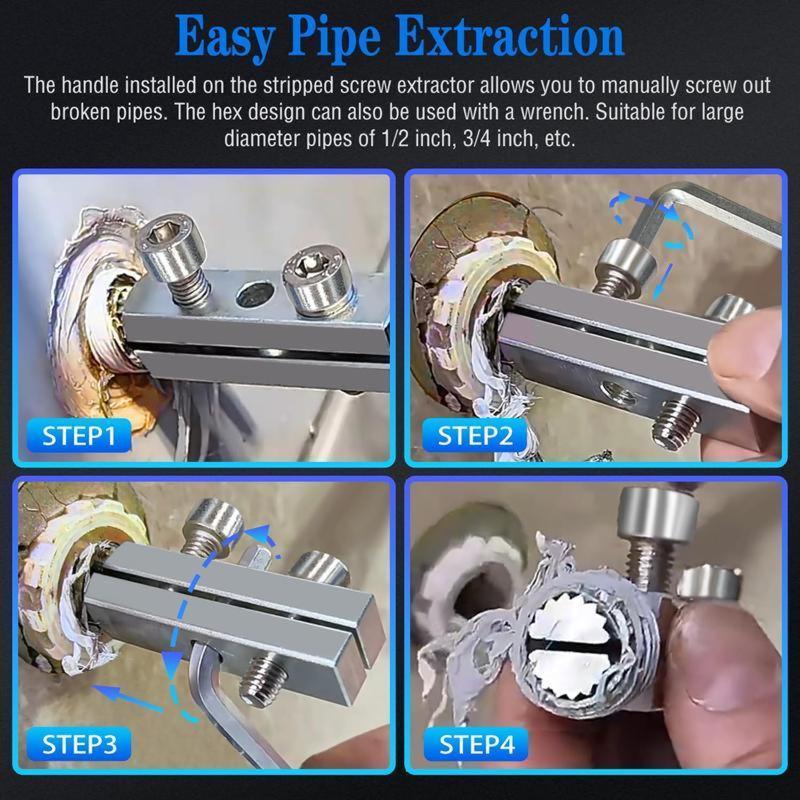 Easy Pipe Extraction

The handle installed on the stripped screw extractor allows you to manually screw out broken pipes. The hex design can also be used with a wrench. Suitable for large diameter pipes of 1/2 inch, 3/4 inch, etc.

STEP1

STEP2

STEP3

STEP4