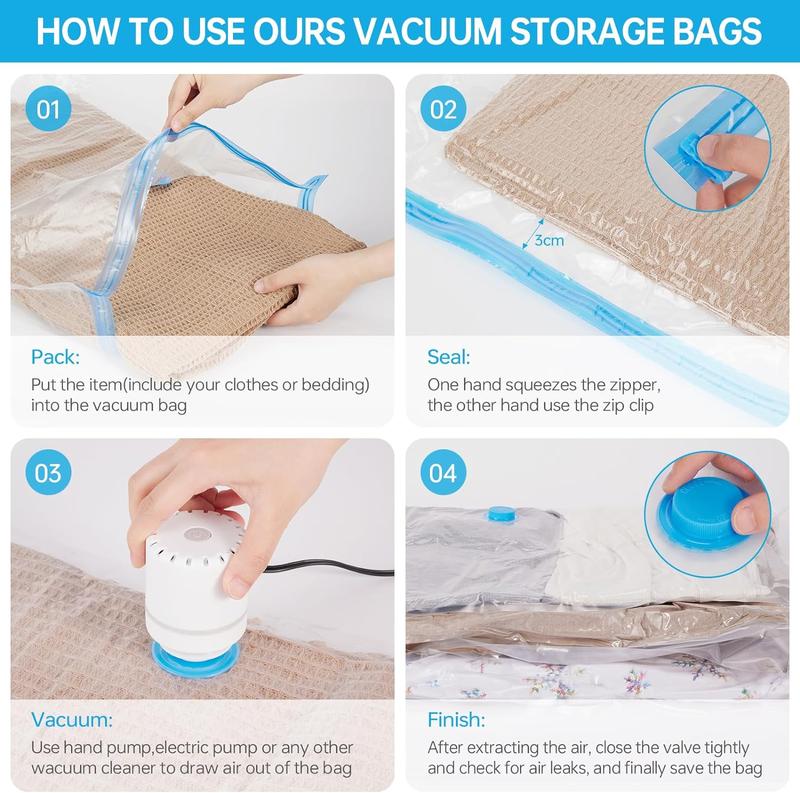 HOW TO USE OURS VACUUM STORAGE BAGS

01

Pack:
Put the item(include your clothes or bedding) into the vacuum bag

02

3cm

Seal:
One hand squeezes the zipper, the other hand use the zip clip

03

Vacuum:
Use hand pump,electric pump or any other wacuum cleaner to draw air out of the bag

04

Finish:
After extracting the air, close the valve tightly and check for air leaks, and finally save the bag