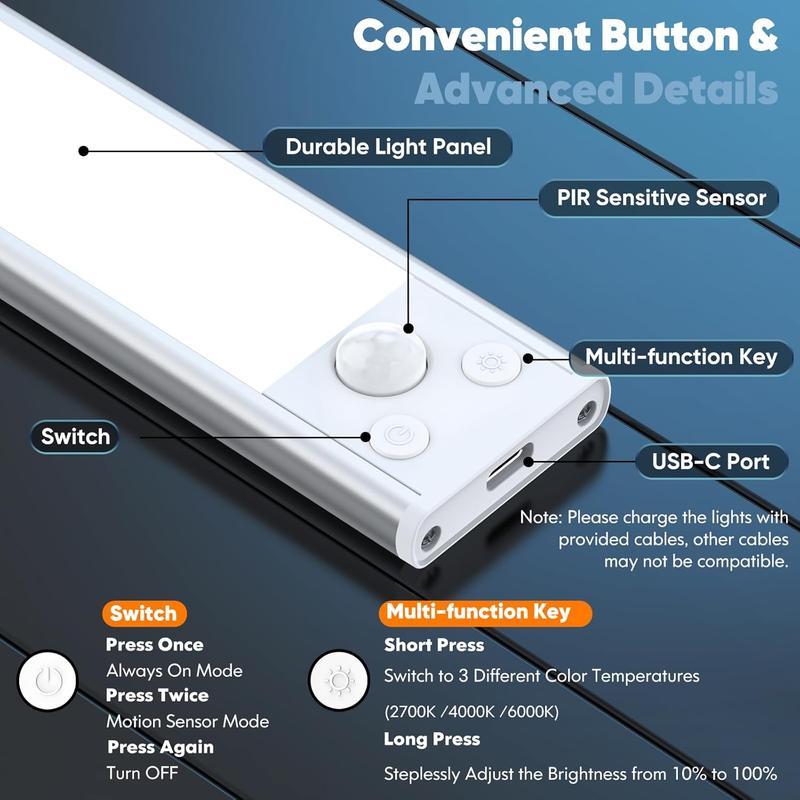 Convenient Button &
Advanced Details

Durable Light Panel

PIR Sensitive Sensor

Multi-function Key

Switch

USB-C Port

Note: Please charge the lights with provided cables, other cables may not be compatible.

Switch
Press Once
Always On Mode
Press Twice
Motion Sensor Mode
Press Again
Turn OFF

Multi-function Key
Short Press
Switch to 3 Different Color Temperatures
(2700K /4000K /6000K)
Long Press
Steplessly Adjust the Brightness from 10% to 100%