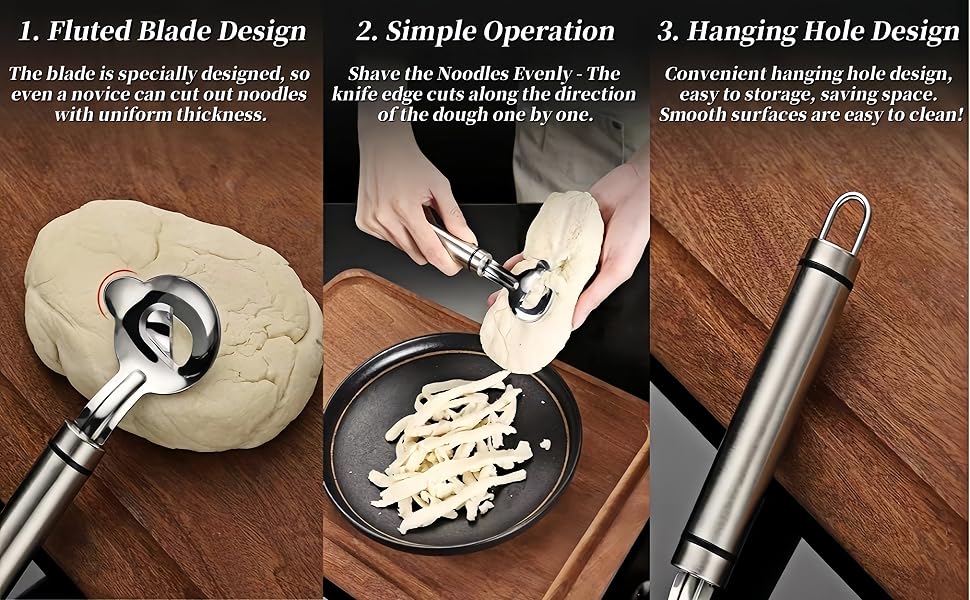 1. Fluted Blade Design

The blade is specially designed, so even a novice can cut out noodles with uniform thickness.

2. Simple Operation

Shave the Noodles Evenly - The knife edge cuts along the direction of the dough one by one.

3. Hanging Hole Design

Convenient hanging hole design, easy to storage, saving space. Smooth surfaces are easy to clean!