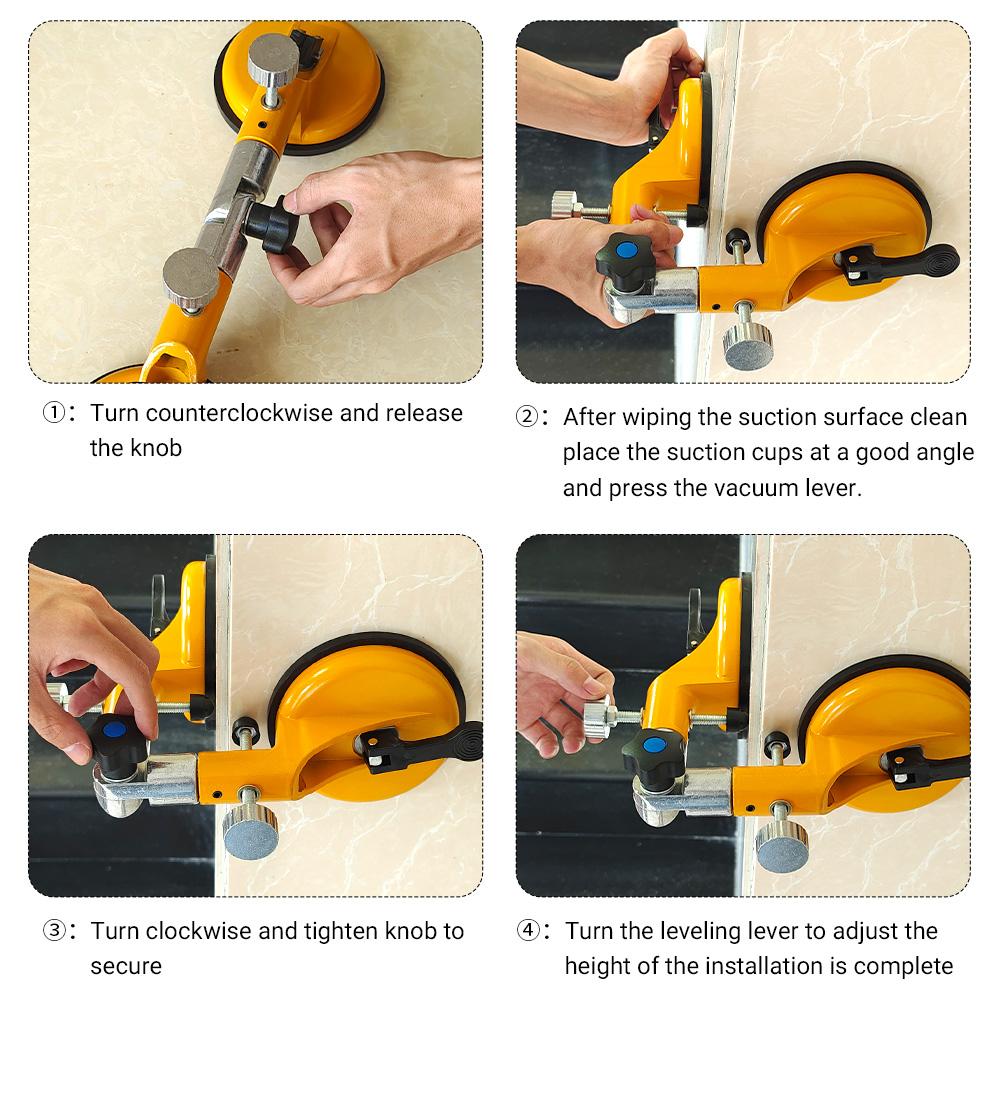 ①: Turn counterclockwise and release the knob

②: After wiping the suction surface clean place the suction cups at a good angle and press the vacuum lever.

③: Turn clockwise and tighten knob to secure

④: Turn the leveling lever to adjust the height of the installation is complete